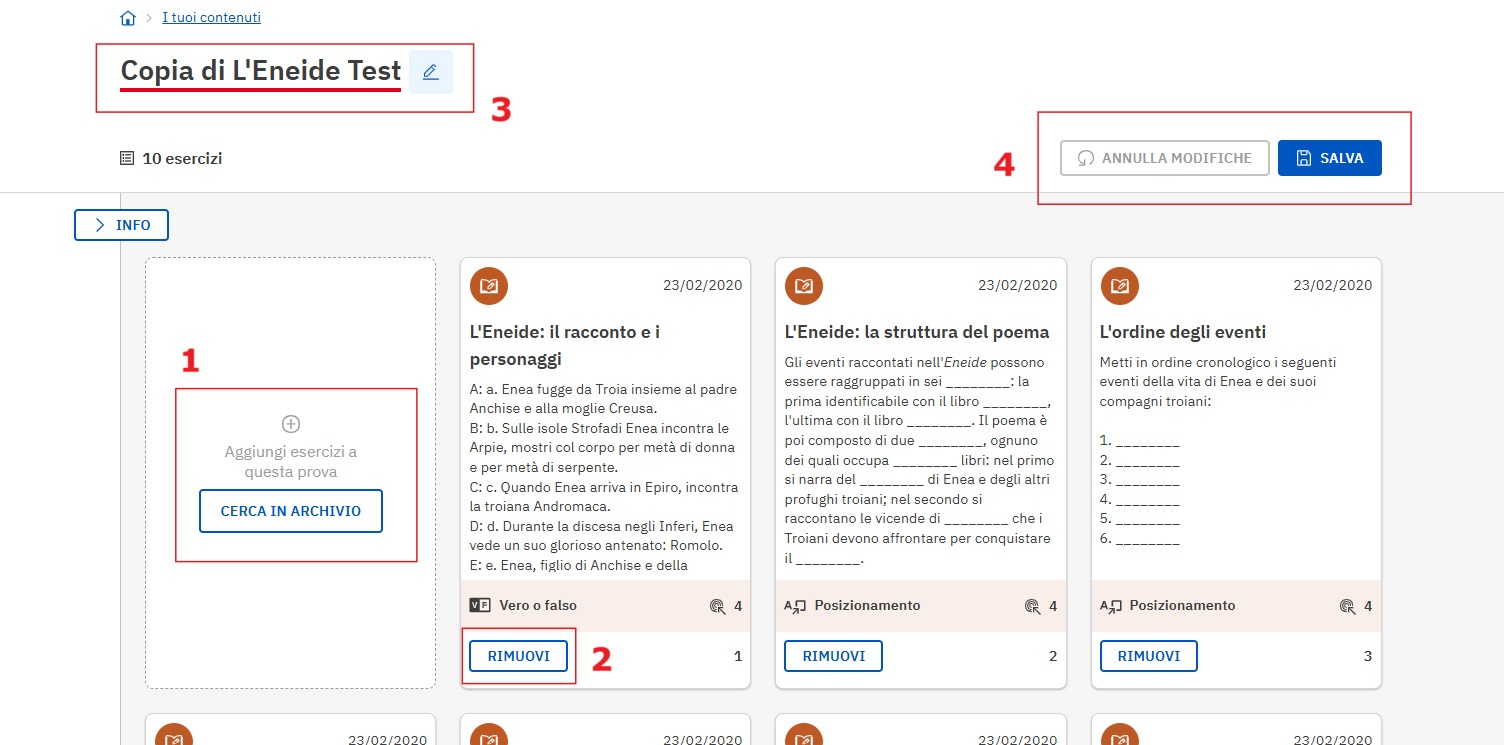 I tuoi contenuti

Copia di L'Eneide Test

3

10 esercizi

4

ANNULLA MODIFICHE

SALVA

INFO

1

Aggiungi esercizi a questa prova

CERCA IN ARCHIVIO

23/02/2020

L'Eneide: il racconto e i personaggi

A: a. Enea fugge da Troia insieme al padre Anchise e alla moglie Creusa.
B: b. Sulle isole Strofadi Enea incontra le Arpie, mostri col corpo per metà di donna e per metà di serpente.
C: c. Quando Enea arriva in Epiro, incontra la troiana Andromaca.
D: d. Durante la discesa negli Inferi, Enea vede un suo glorioso antenato: Romolo.
E: e. Enea, figlio di Anchise e della

VF Vero o falso 4

RIMUOVI 2 1

23/02/2020

L'Eneide: la struttura del poema

Gli eventi raccontati nell'Eneide possono essere raggruppati in sei ________: la prima identificabile con il libro ________, l'ultima con il libro ________. Il poema è poi composto di due ________, ognuno dei quali occupa ________ libri: nel primo si narra del ________ di Enea e degli altri profughi troiani; nel secondo si raccontano le vicende di ________ che i Troiani devono affrontare per conquistare il ________.

Posizionamento 4

RIMUOVI 2

23/02/2020

L'ordine degli eventi

Metti in ordine cronologico i seguenti eventi della vita di Enea e dei suoi compagni troiani:

1. ________
2. ________
3. ________
4. ________
5. ________
6. ________

Posizionamento 4

RIMUOVI 3

23/02/2020

23/02/2020

23/02/2020

23/02/2020