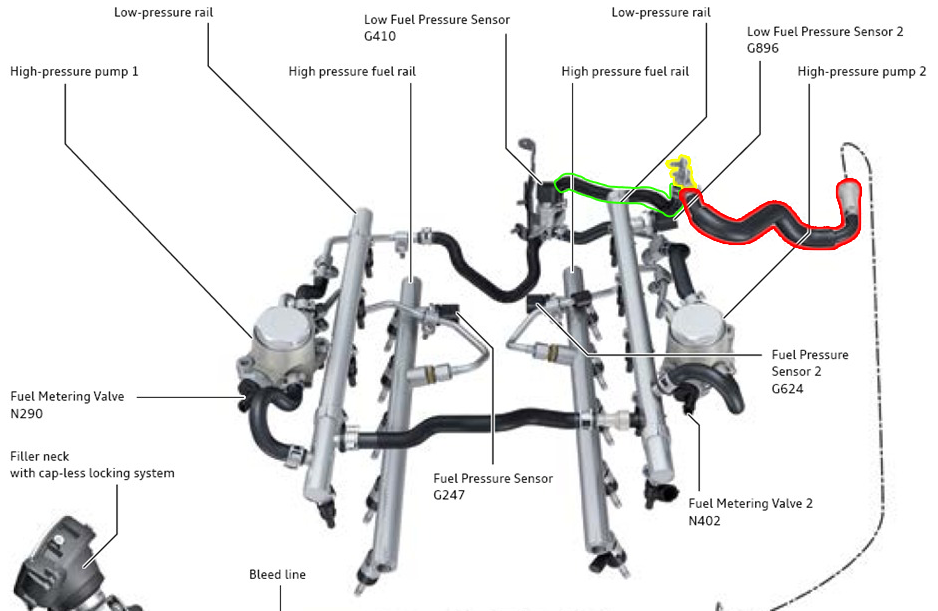 Low-pressure rail

Low Fuel Pressure Sensor
G410

Low-pressure rail

Low Fuel Pressure Sensor 2
G896

High-pressure pump 1

High pressure fuel rail

High pressure fuel rail

High-pressure pump 2

Fuel Pressure
Sensor 2
G624

Fuel Metering Valve
N290

Filler neck
with cap-less locking system

Fuel Pressure Sensor
G247

Fuel Metering Valve 2
N402

Bleed line