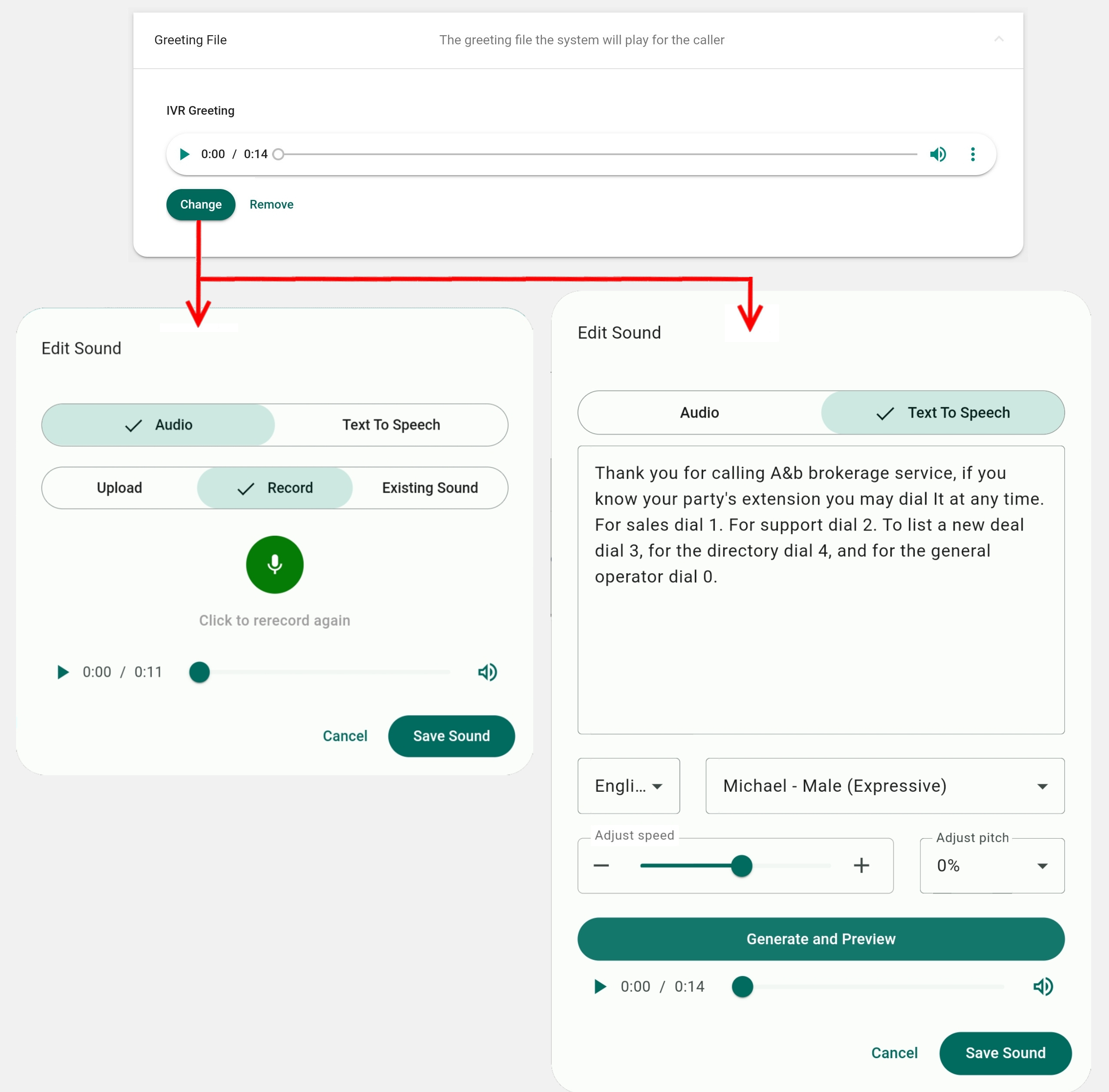 Greeting File

The greeting file the system will play for the caller

IVR Greeting

0:00 / 0:14

Change

Remove

Edit Sound

Audio

Text To Speech

Upload

Record

Existing Sound

Click to rerecord again

0:00 / 0:11

Cancel

Save Sound

Edit Sound

Audio

Text To Speech

Thank you for calling A&b brokerage service, if you know your party's extension you may dial It at any time. For sales dial 1. For support dial 2. To list a new deal dial 3, for the directory dial 4, and for the general operator dial 0.

Engli...

Michael - Male (Expressive)

Adjust speed

Adjust pitch

0%

Generate and Preview

0:00 / 0:14

Cancel

Save Sound