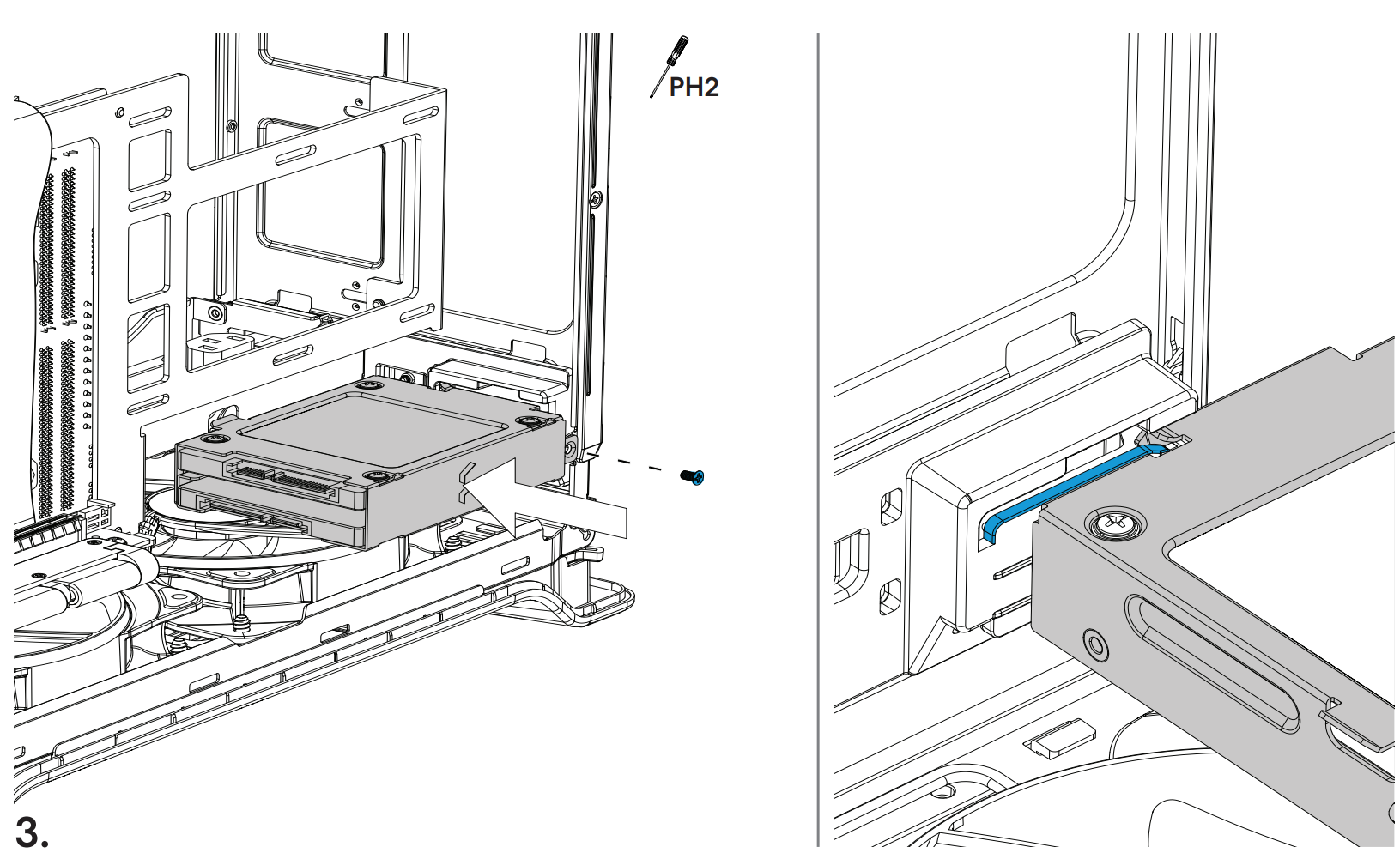 PH2

3.