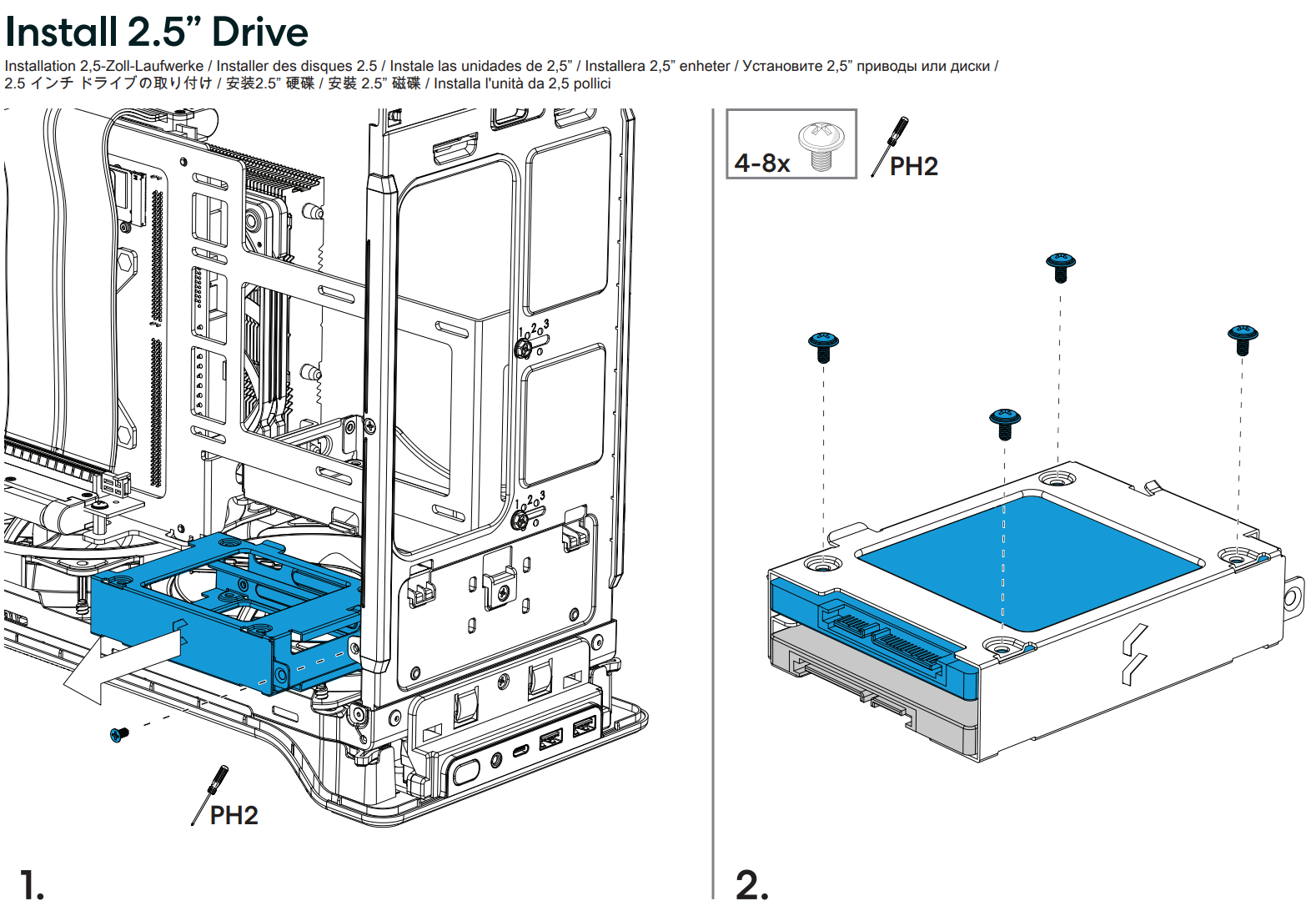 Install 2.5” Drive

Installation 2,5-Zoll-Laufwerke / Installer des disques 2.5 / Instale las unidades de 2,5” / Installera 2,5” enheter / Установите 2,5” приводы или диски / 2.5 インチ ドライブの取り付け / 安装2.5” 硬碟 / 安裝 2.5” 磁碟 / Installa l'unità da 2,5 pollici

1

2

3

1

2

3

PH2

1.

4-8x

PH2

2.