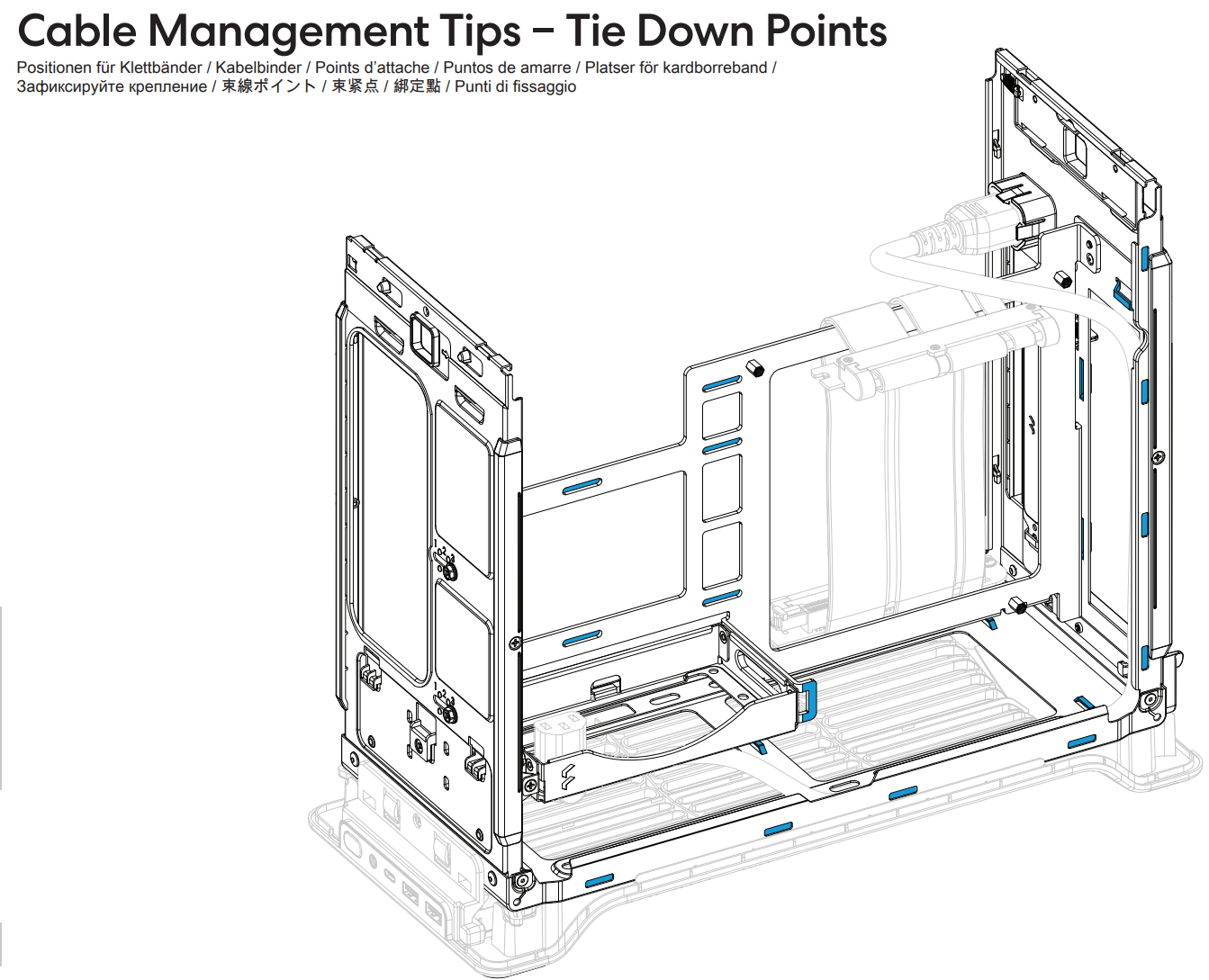 Cable Management Tips – Tie Down Points

Positionen für Klettbänder / Kabelbinder / Points d'attache / Puntos de amarre / Platser för kardborreband / Зафиксируйте крепление / 束線ポイント / 束紧点 / 綁定點 / Punti di fissaggio

1 2 3

1 2 3