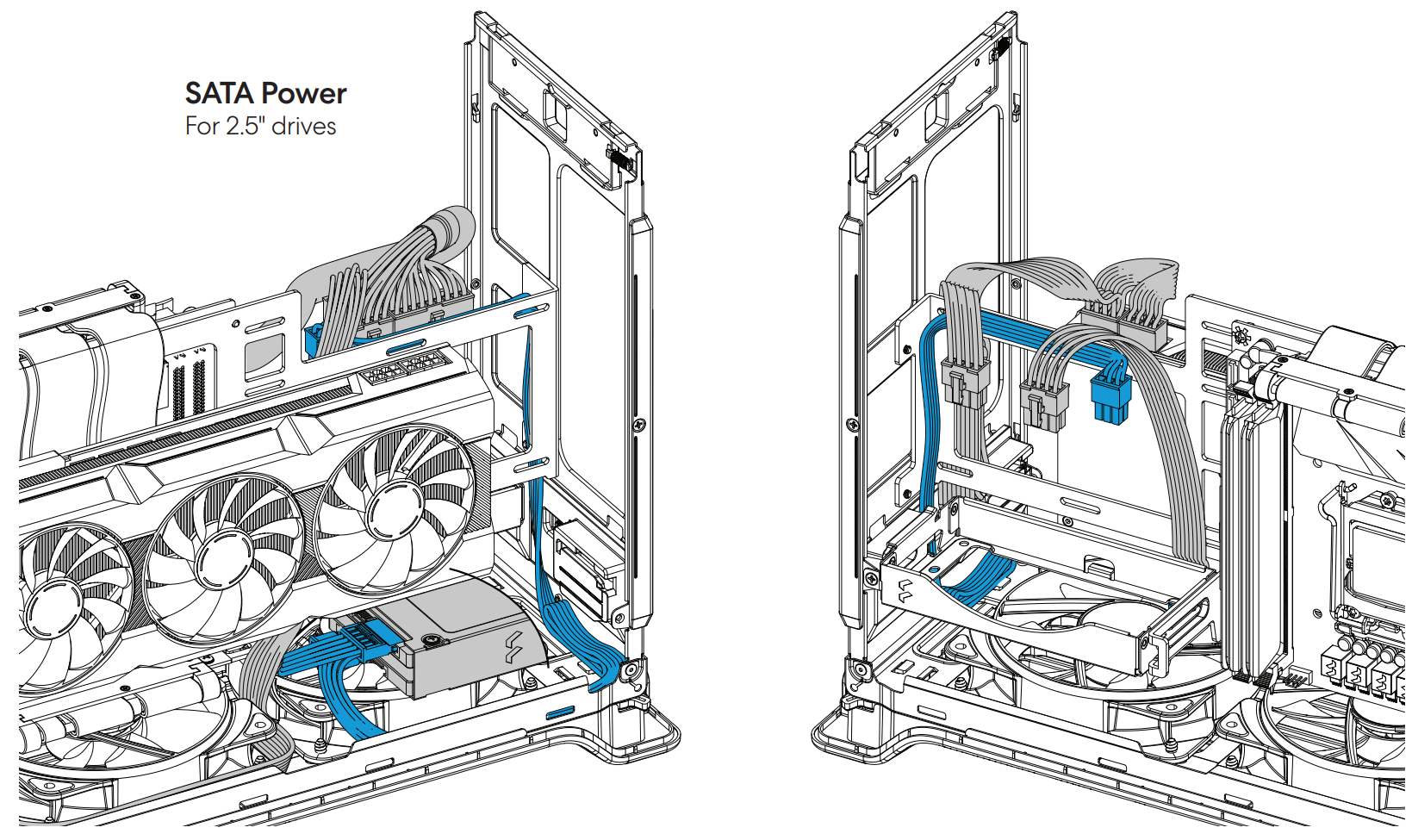 SATA Power
For 2.5" drives