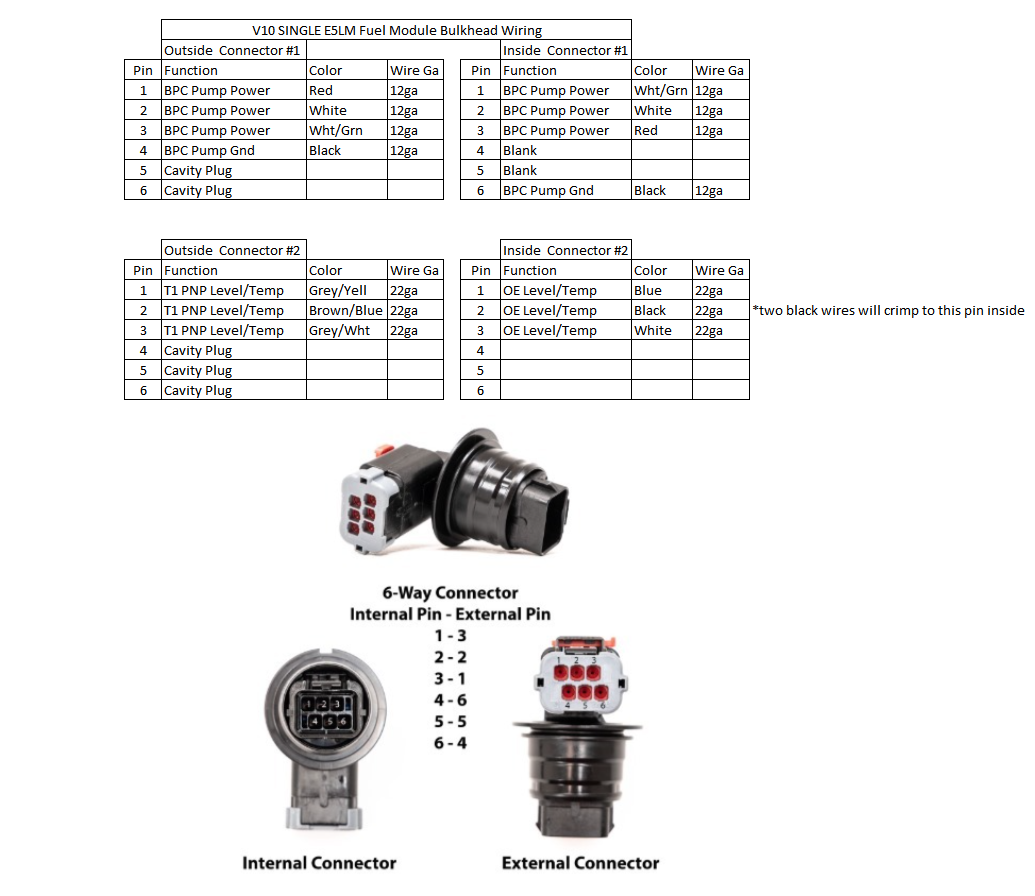 V10 SINGLE E5LM Fuel Module Bulkhead Wiring

Outside Connector #1

| Pin | Function | Color | Wire Ga |
|---|---|---|---|
| 1 | BPC Pump Power | Red | 12ga |
| 2 | BPC Pump Power | White | 12ga |
| 3 | BPC Pump Power | Wht/Grn | 12ga |
| 4 | BPC Pump Gnd | Black | 12ga |
| 5 | Cavity Plug | | |
| 6 | Cavity Plug | | |

Inside Connector #1

| Pin | Function | Color | Wire Ga |
|---|---|---|---|
| 1 | BPC Pump Power | Wht/Grn | 12ga |
| 2 | BPC Pump Power | White | 12ga |
| 3 | BPC Pump Power | Red | 12ga |
| 4 | Blank | | |
| 5 | Blank | | |
| 6 | BPC Pump Gnd | Black | 12ga |

Outside Connector #2

| Pin | Function | Color | Wire Ga |
|---|---|---|---|
| 1 | T1 PNP Level/Temp | Grey/Yell | 22ga |
| 2 | T1 PNP Level/Temp | Brown/Blue | 22ga |
| 3 | T1 PNP Level/Temp | Grey/Wht | 22ga |
| 4 | Cavity Plug | | |
| 5 | Cavity Plug | | |
| 6 | Cavity Plug | | |

Inside Connector #2

| Pin | Function | Color | Wire Ga |
|---|---|---|---|
| 1 | OE Level/Temp | Blue | 22ga |
| 2 | OE Level/Temp | Black | 22ga |
| 3 | OE Level/Temp | White | 22ga |
| 4 | | | |
| 5 | | | |
| 6 | | | |

*two black wires will crimp to this pin inside

6-Way Connector
Internal Pin - External Pin
1 - 3
2 - 2
3 - 1
4 - 6
5 - 5
6 - 4

1 2 3
4 5 6

1 2 3
4 5 6

Internal Connector

External Connector