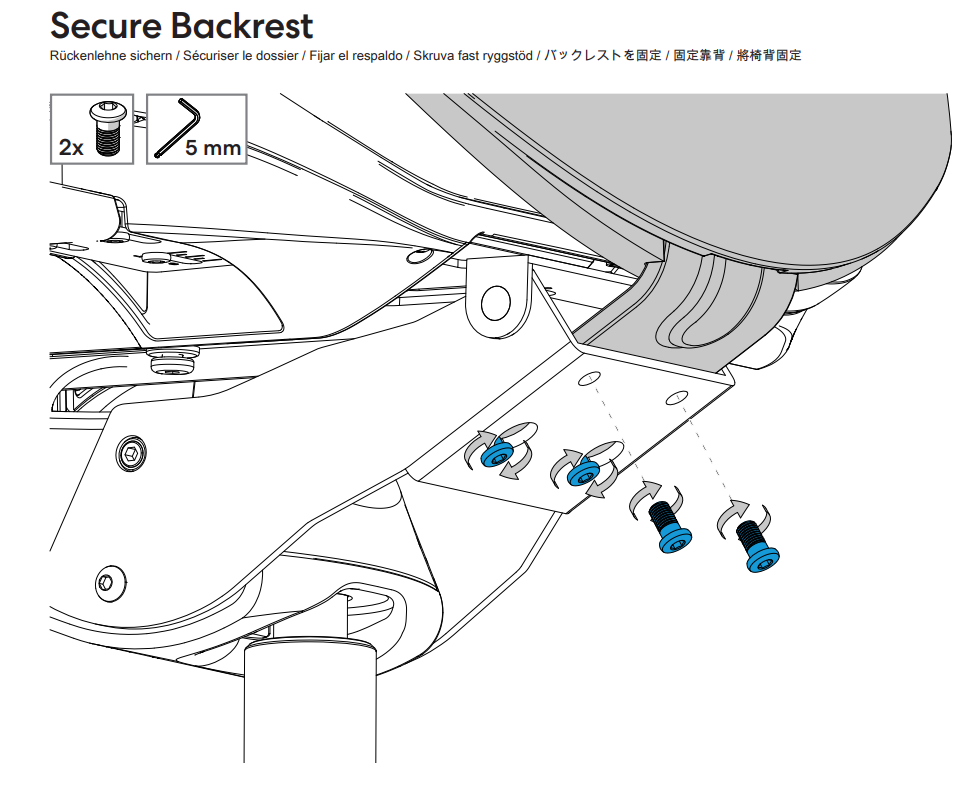 Secure Backrest

Rückenlehne sichern / Sécuriser le dossier / Fijar el respaldo / Skruva fast ryggstöd / バックレストを固定 / 固定靠背 / 將椅背固定

2x

5 mm