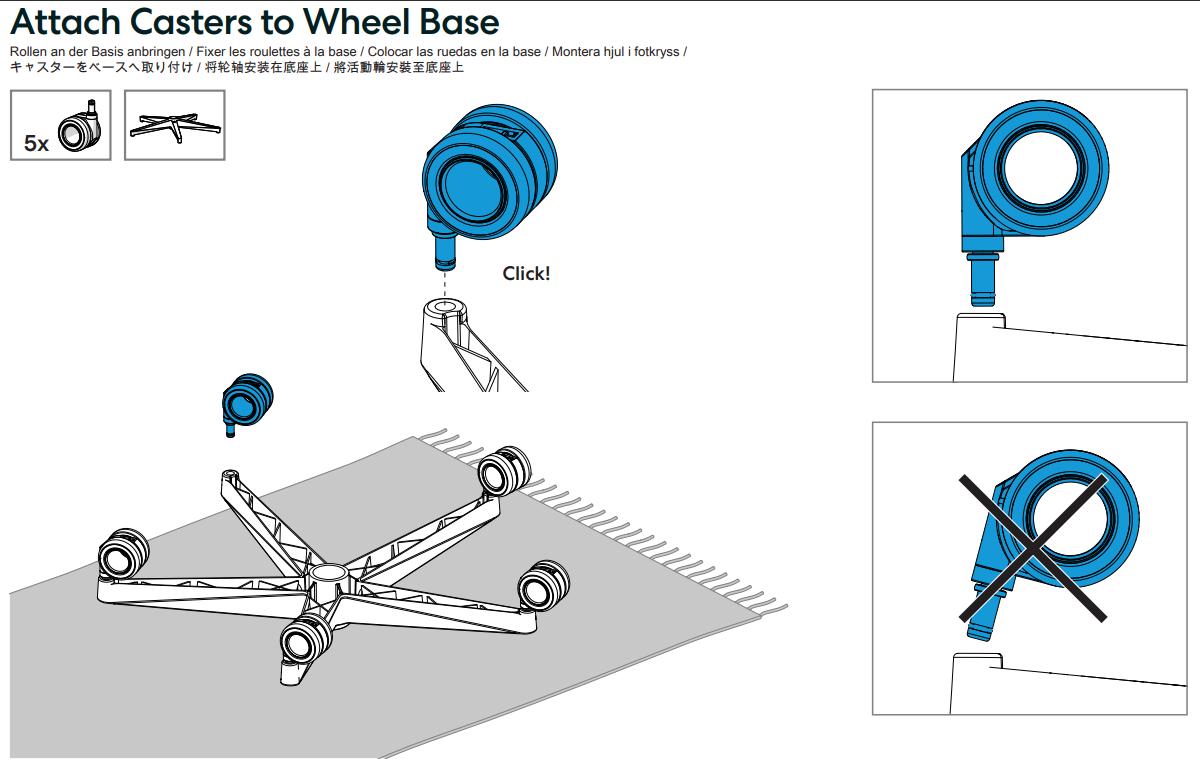 Attach Casters to Wheel Base

Rollen an der Basis anbringen / Fixer les roulettes à la base / Colocar las ruedas en la base / Montera hjul i fotkryss / キャスターをベースへ取り付け / 将轮轴安装在底座上 / 將活動輪安裝至底座上

5x

Click!