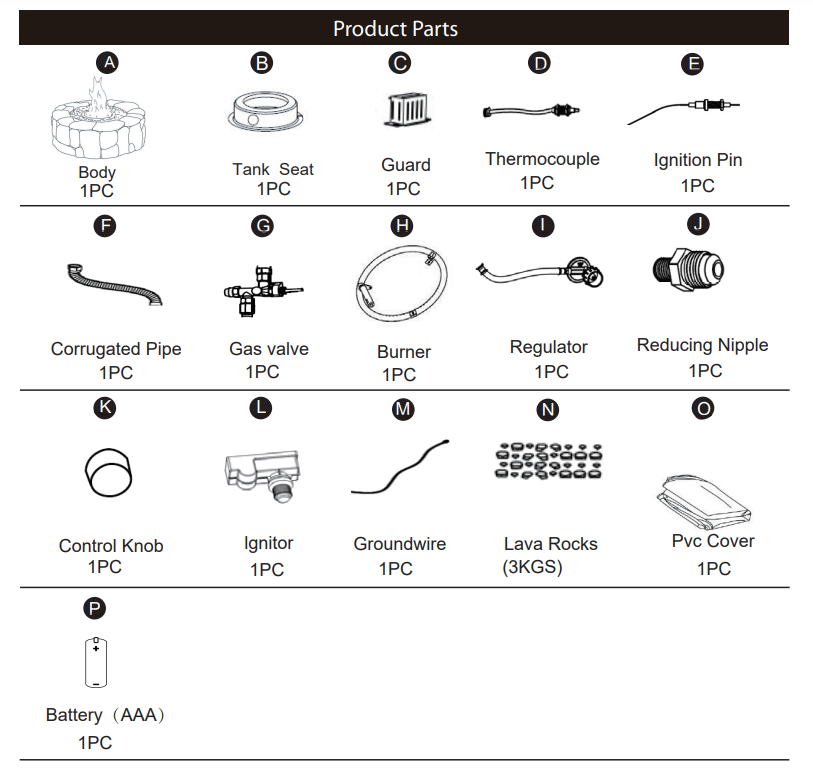 Product Parts

A
Body
1PC

B
Tank Seat
1PC

C
Guard
1PC

D
Thermocouple
1PC

E
Ignition Pin
1PC

F
Corrugated Pipe
1PC

G
Gas valve
1PC

H
Burner
1PC

I
Regulator
1PC

J
Reducing Nipple
1PC

K
Control Knob
1PC

L
Ignitor
1PC

M
Groundwire
1PC

N
Lava Rocks
(3KGS)

O
Pvc Cover
1PC

P
+
−
Battery（AAA）
1PC