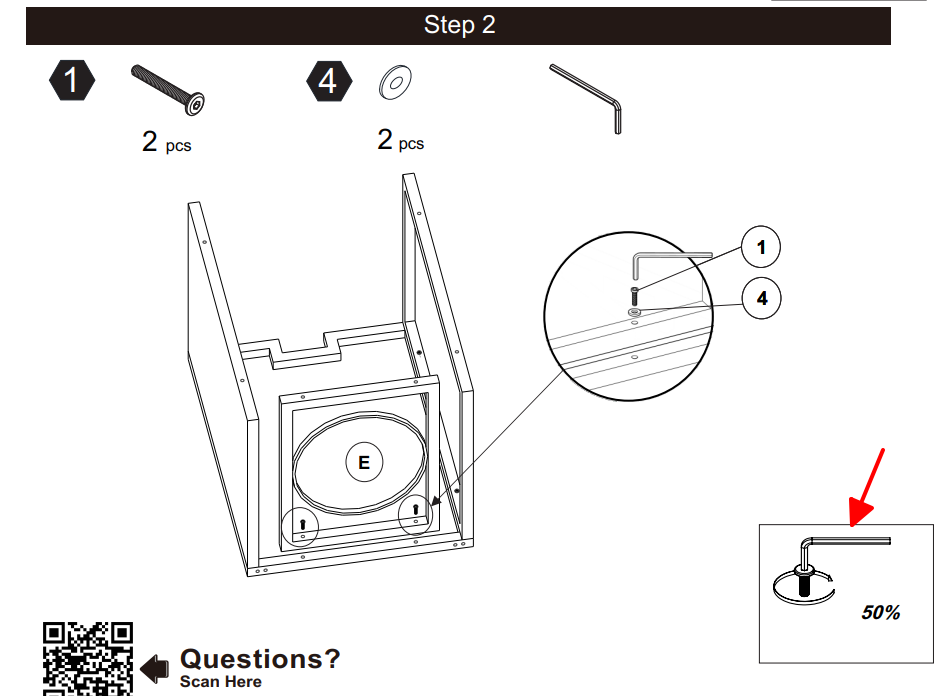 Step 2

1

2 pcs

4

2 pcs

1

4

E

50%

Questions?
Scan Here