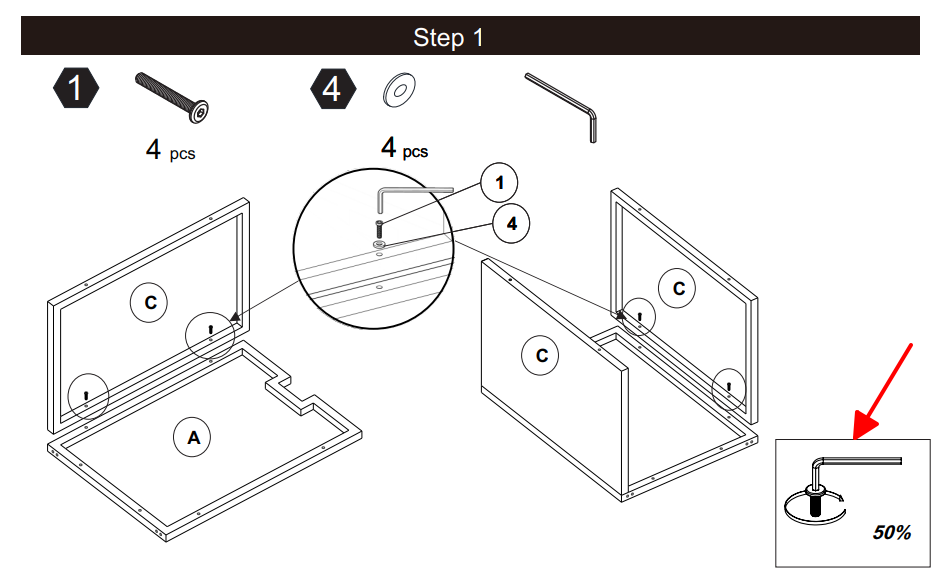 Step 1

1

4 pcs

4

4 pcs

1

4

C

A

C

C

50%