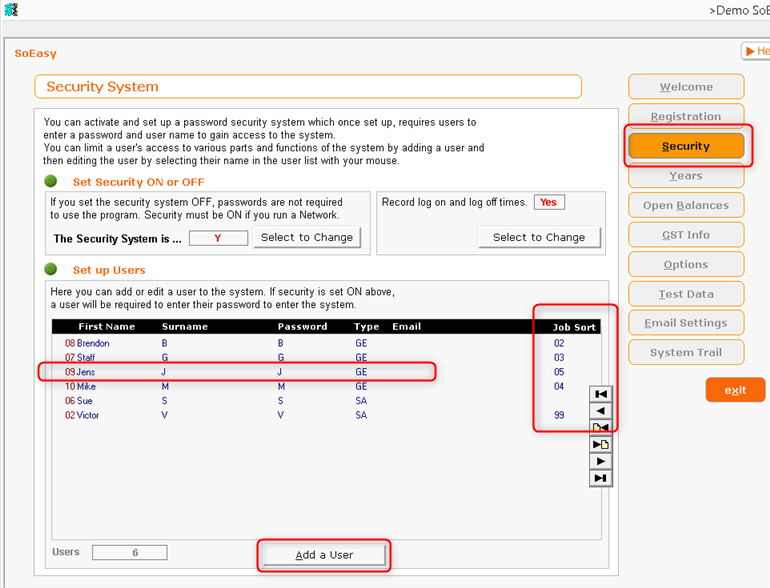 >Demo SoE

SoEasy

He

Security System

You can activate and set up a password security system which once set up, requires users to enter a password and user name to gain access to the system.
You can limit a user's access to various parts and functions of the system by adding a user and then editing the user by selecting their name in the user list with your mouse.

Set Security ON or OFF

If you set the security system OFF, passwords are not required to use the program. Security must be ON if you run a Network.

The Security System is ... Y Select to Change

Record log on and log off times. Yes

Select to Change

Set up Users

Here you can add or edit a user to the system. If security is set ON above, a user will be required to enter their password to enter the system.

| First Name | Surname | Password | Type | Email | Job Sort |
|---|---|---|---|---|---|
| 08 Brendon | B | B | GE | | 02 |
| 07 Staff | G | G | GE | | 03 |
| 09 Jens | J | J | GE | | 05 |
| 10 Mike | M | M | GE | | 04 |
| 06 Sue | S | S | SA | | |
| 02 Victor | V | V | SA | | 99 |

Users 6

Add a User

Welcome
Registration
Security
Years
Open Balances
GST Info
Options
Test Data
Email Settings
System Trail

exit