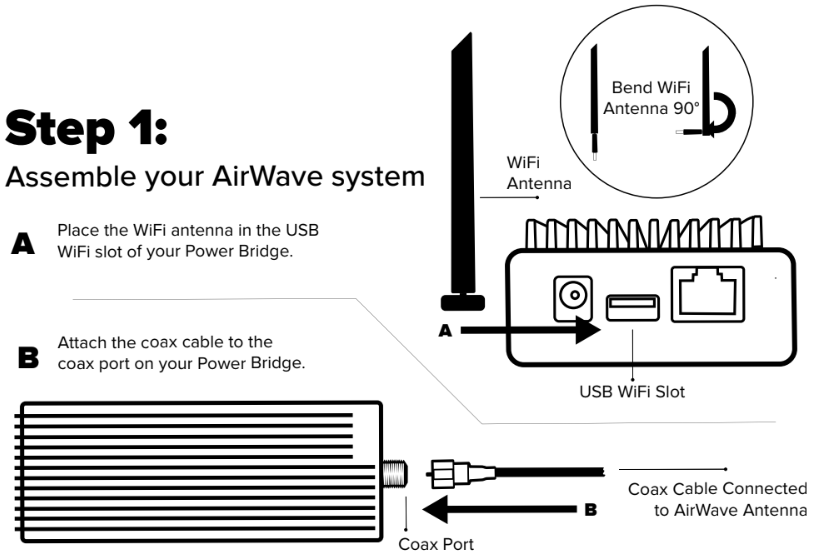 Step 1:
Assemble your AirWave system

A Place the WiFi antenna in the USB WiFi slot of your Power Bridge.

B Attach the coax cable to the coax port on your Power Bridge.

Bend WiFi Antenna 90°

WiFi Antenna

A

USB WiFi Slot

Coax Cable Connected to AirWave Antenna

B

Coax Port