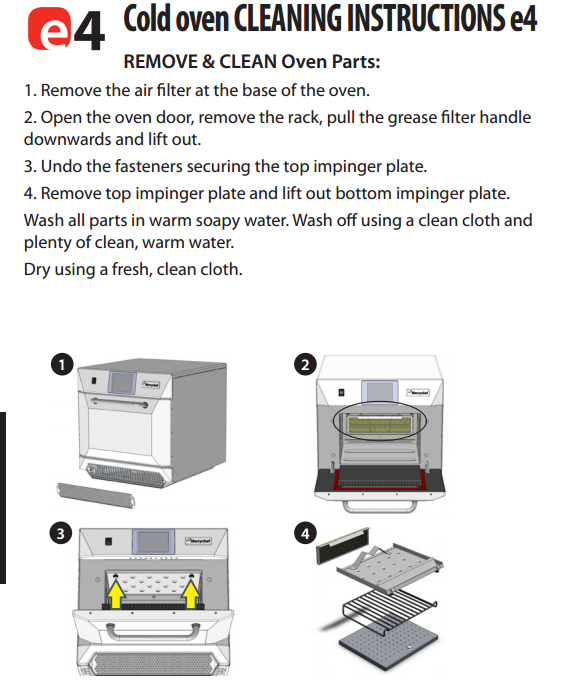 e4 Cold oven CLEANING INSTRUCTIONS e4

REMOVE & CLEAN Oven Parts:

1. Remove the air filter at the base of the oven.

2. Open the oven door, remove the rack, pull the grease filter handle downwards and lift out.

3. Undo the fasteners securing the top impinger plate.

4. Remove top impinger plate and lift out bottom impinger plate.

Wash all parts in warm soapy water. Wash off using a clean cloth and plenty of clean, warm water.

Dry using a fresh, clean cloth.

1

Merrychef

2

Merrychef

3

Merrychef

4