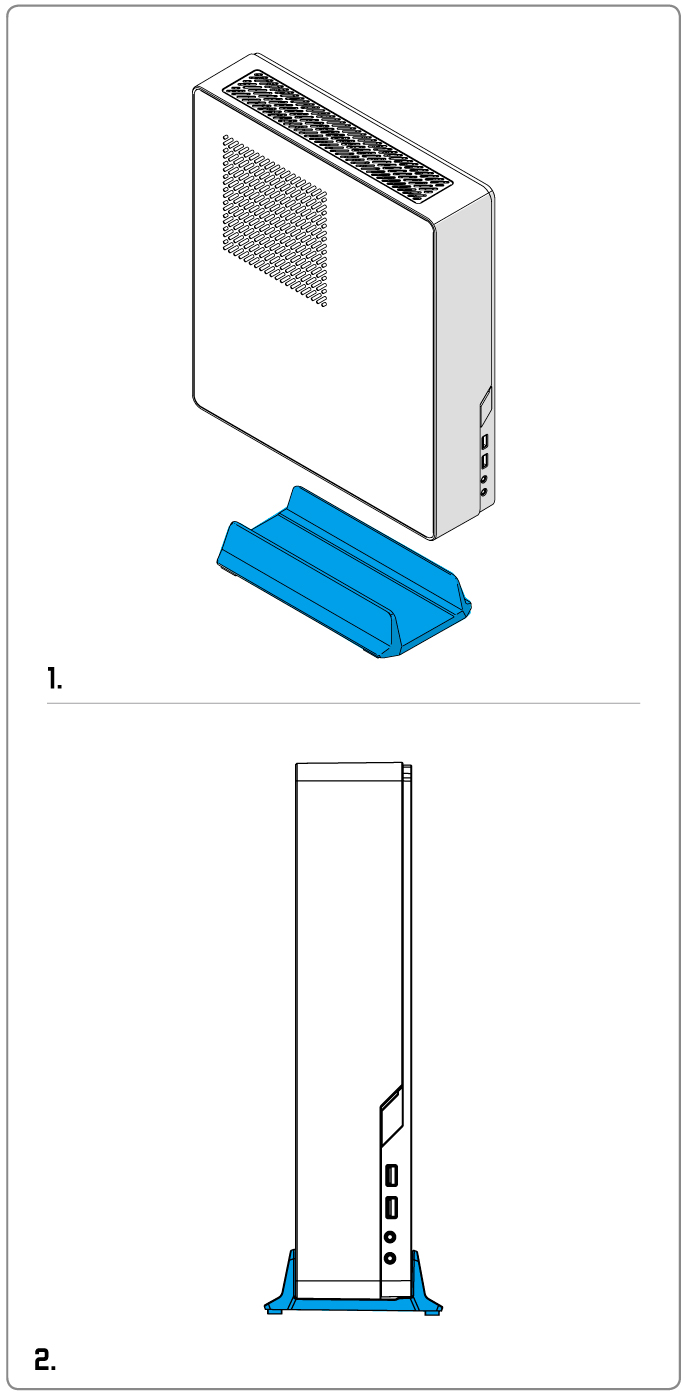 1.

2.