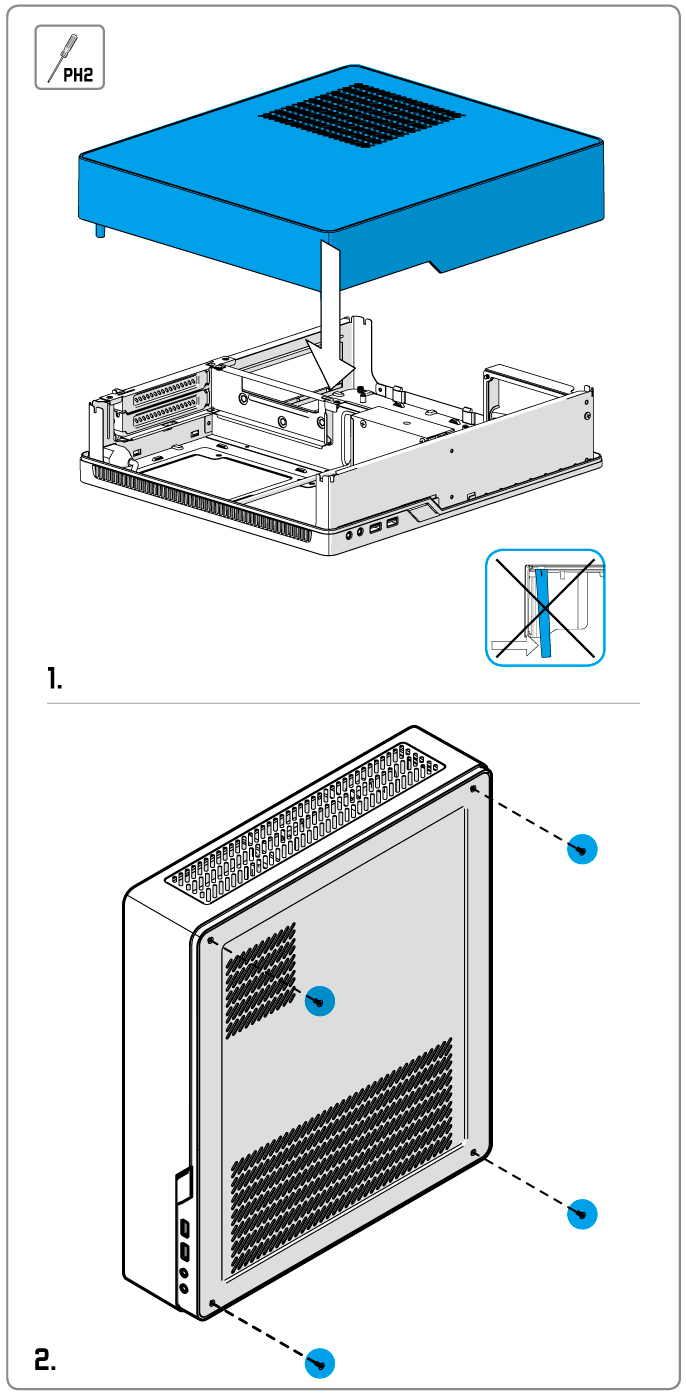 PH2

1.

2.