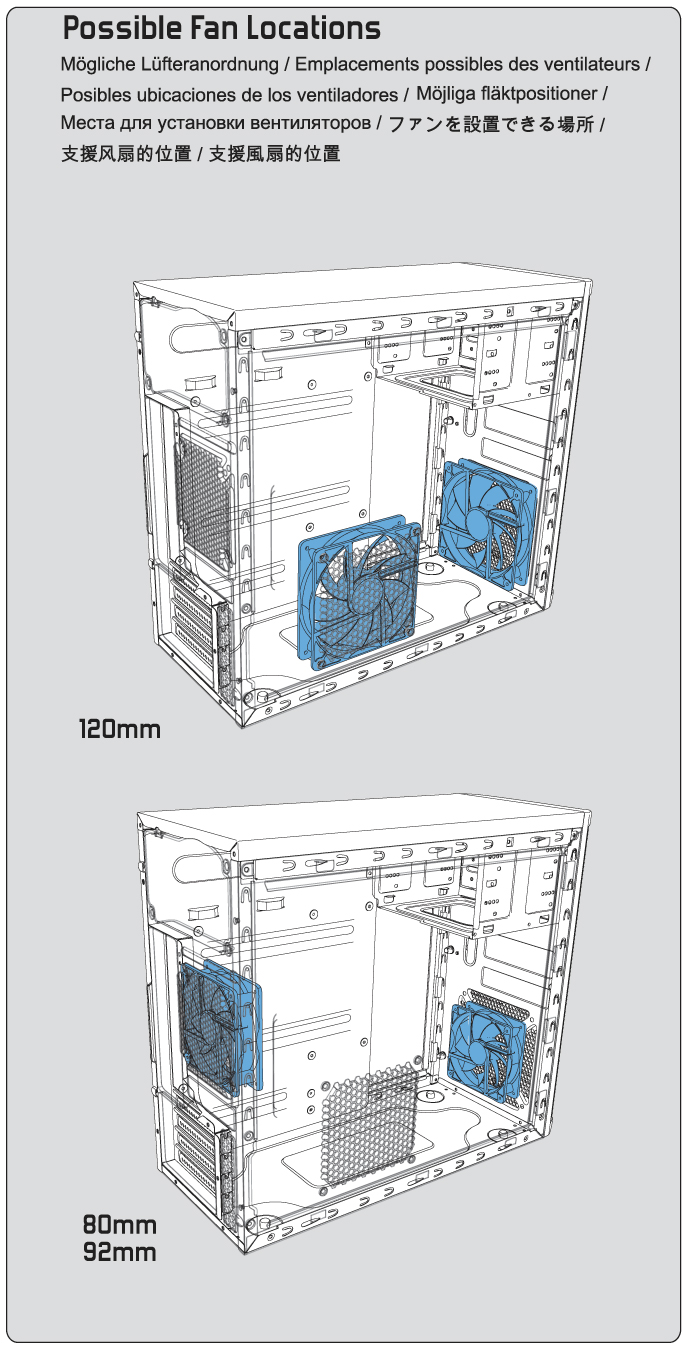 Possible Fan Locations

Mögliche Lüfteranordnung / Emplacements possibles des ventilateurs / Posibles ubicaciones de los ventiladores / Möjliga fläktpositioner / Места для установки вентиляторов / ファンを設置できる場所 / 支援风扇的位置 / 支援風扇的位置

120mm

80mm
92mm