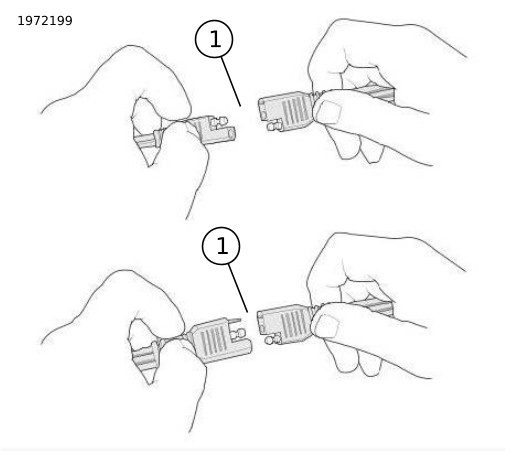 1972199

1

1