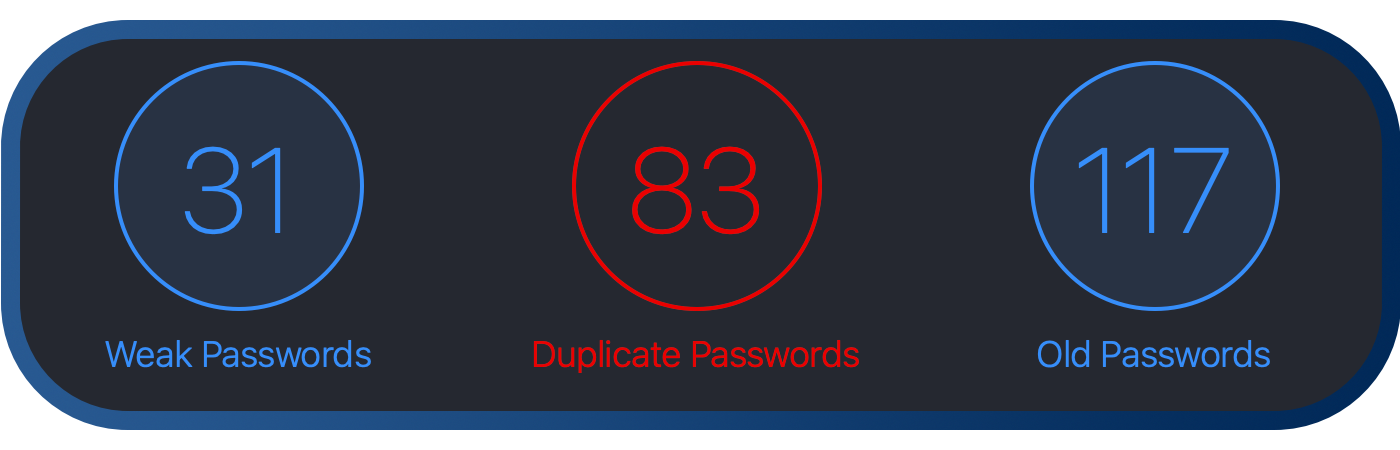 31
Weak Passwords

83
Duplicate Passwords

117
Old Passwords