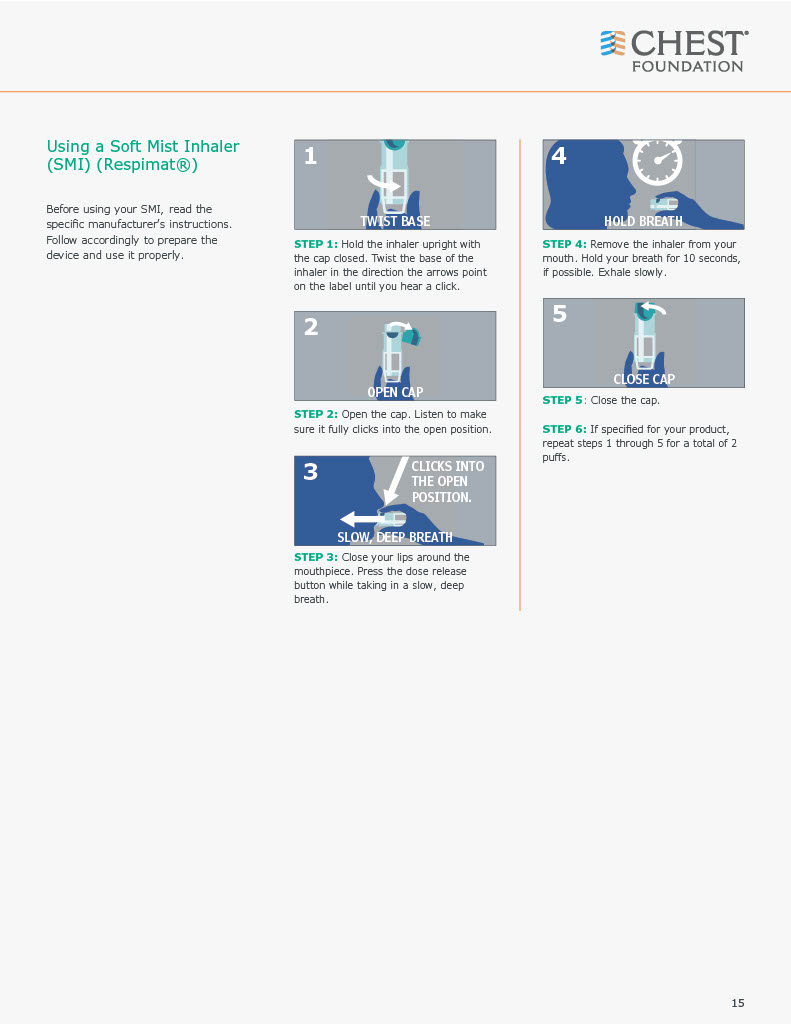 CHEST®
FOUNDATION

Using a Soft Mist Inhaler (SMI) (Respimat®)

Before using your SMI, read the specific manufacturer's instructions. Follow accordingly to prepare the device and use it properly.

1
TWIST BASE

STEP 1: Hold the inhaler upright with the cap closed. Twist the base of the inhaler in the direction the arrows point on the label until you hear a click.

2
OPEN CAP

STEP 2: Open the cap. Listen to make sure it fully clicks into the open position.

3
CLICKS INTO THE OPEN POSITION.
SLOW, DEEP BREATH

STEP 3: Close your lips around the mouthpiece. Press the dose release button while taking in a slow, deep breath.

4
HOLD BREATH

STEP 4: Remove the inhaler from your mouth. Hold your breath for 10 seconds, if possible. Exhale slowly.

5
CLOSE CAP

STEP 5: Close the cap.

STEP 6: If specified for your product, repeat steps 1 through 5 for a total of 2 puffs.

15