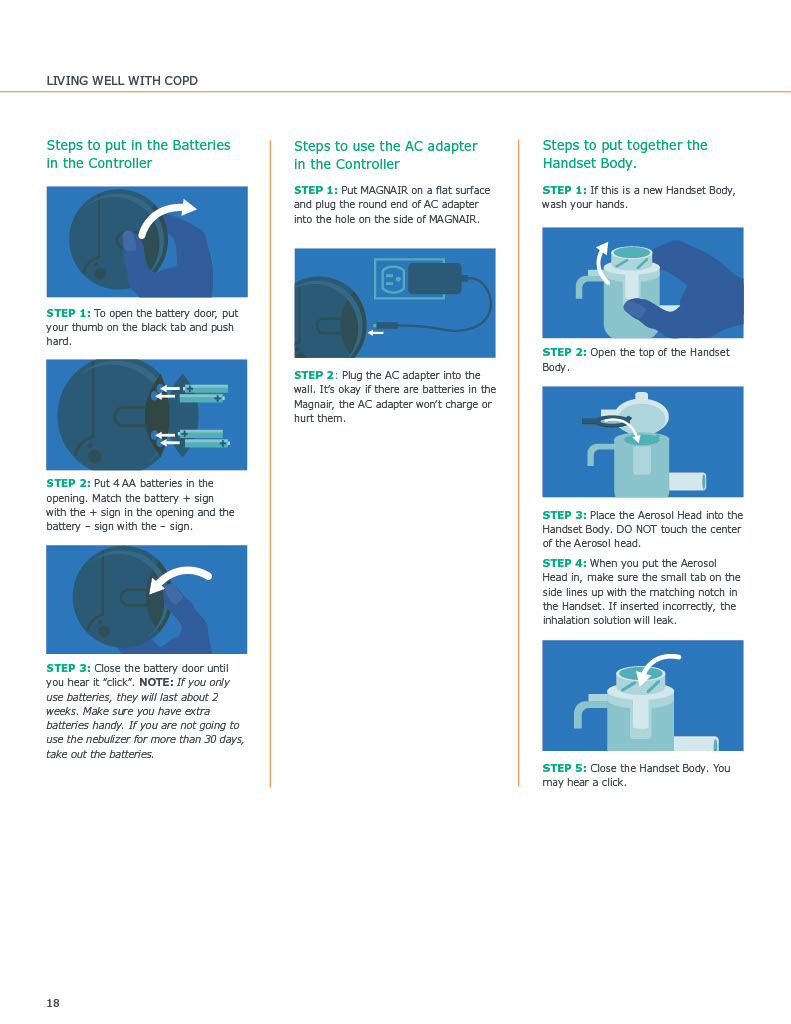 LIVING WELL WITH COPD

Steps to put in the Batteries in the Controller

STEP 1: To open the battery door, put your thumb on the black tab and push hard.

STEP 2: Put 4 AA batteries in the opening. Match the battery + sign with the + sign in the opening and the battery – sign with the – sign.

STEP 3: Close the battery door until you hear it "click". NOTE: If you only use batteries, they will last about 2 weeks. Make sure you have extra batteries handy. If you are not going to use the nebulizer for more than 30 days, take out the batteries.

Steps to use the AC adapter in the Controller

STEP 1: Put MAGNAIR on a flat surface and plug the round end of AC adapter into the hole on the side of MAGNAIR.

STEP 2: Plug the AC adapter into the wall. It's okay if there are batteries in the Magnair, the AC adapter won't charge or hurt them.

Steps to put together the Handset Body.

STEP 1: If this is a new Handset Body, wash your hands.

STEP 2: Open the top of the Handset Body.

STEP 3: Place the Aerosol Head into the Handset Body. DO NOT touch the center of the Aerosol head.

STEP 4: When you put the Aerosol Head in, make sure the small tab on the side lines up with the matching notch in the Handset. If inserted incorrectly, the inhalation solution will leak.

STEP 5: Close the Handset Body. You may hear a click.

18