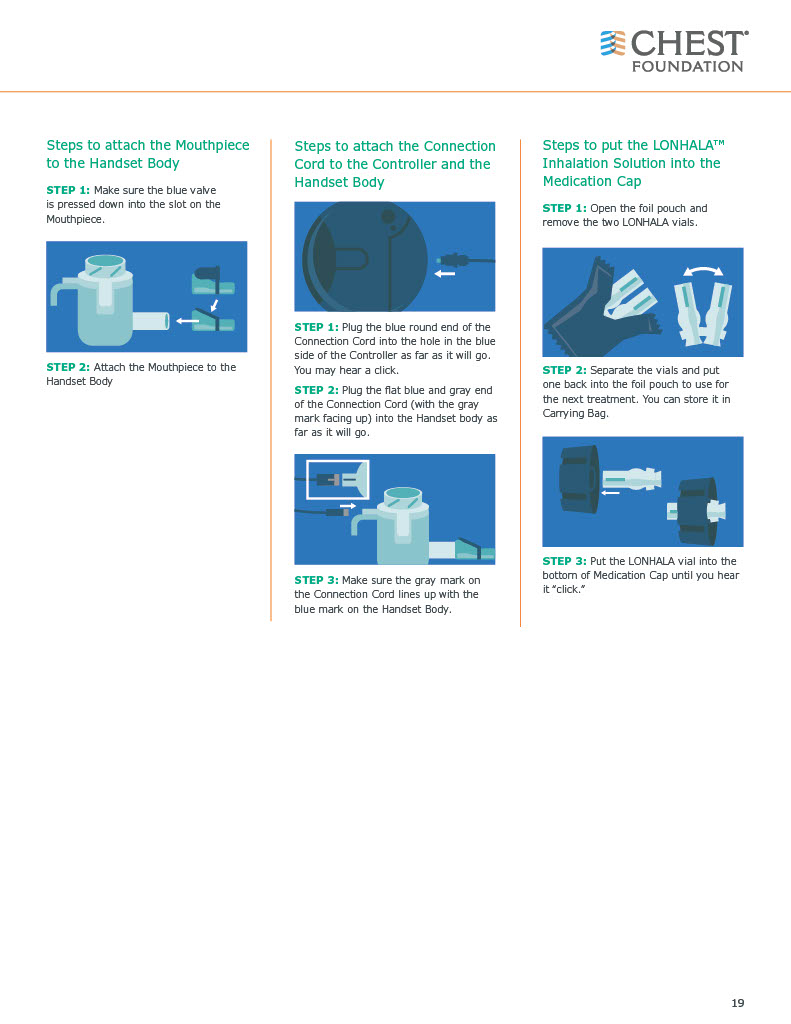 CHEST® FOUNDATION

Steps to attach the Mouthpiece to the Handset Body

STEP 1: Make sure the blue valve is pressed down into the slot on the Mouthpiece.

STEP 2: Attach the Mouthpiece to the Handset Body

Steps to attach the Connection Cord to the Controller and the Handset Body

STEP 1: Plug the blue round end of the Connection Cord into the hole in the blue side of the Controller as far as it will go. You may hear a click.

STEP 2: Plug the flat blue and gray end of the Connection Cord (with the gray mark facing up) into the Handset body as far as it will go.

STEP 3: Make sure the gray mark on the Connection Cord lines up with the blue mark on the Handset Body.

Steps to put the LONHALA™ Inhalation Solution into the Medication Cap

STEP 1: Open the foil pouch and remove the two LONHALA vials.

STEP 2: Separate the vials and put one back into the foil pouch to use for the next treatment. You can store it in Carrying Bag.

STEP 3: Put the LONHALA vial into the bottom of Medication Cap until you hear it "click."

19