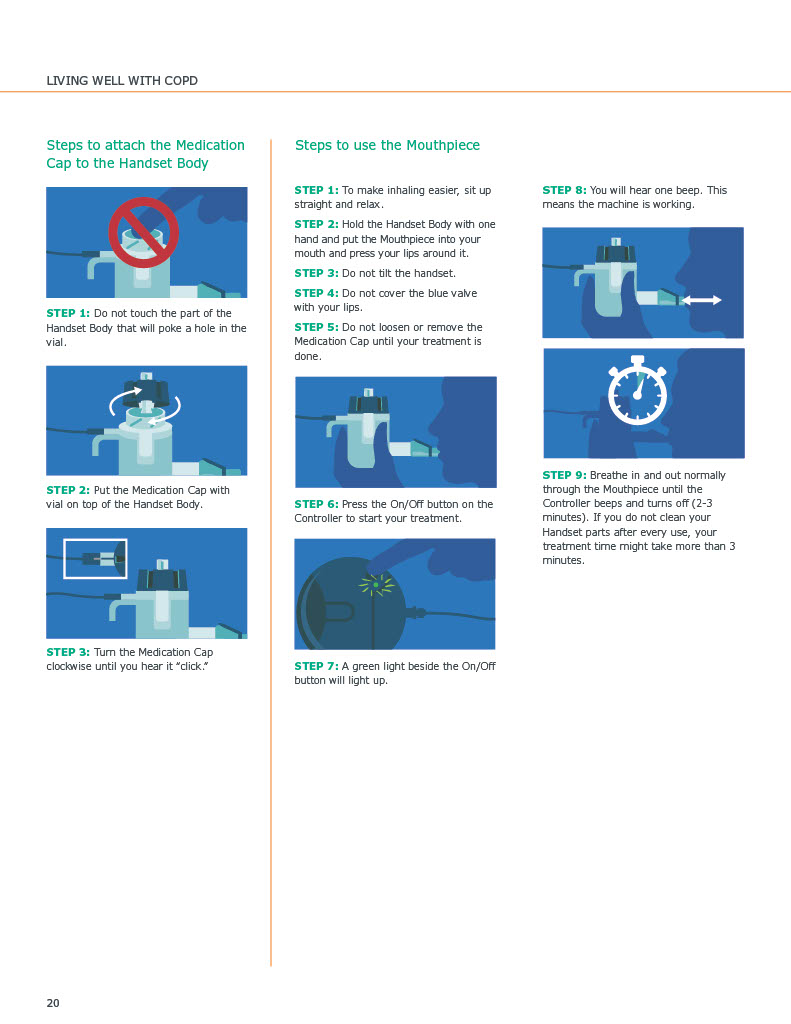 LIVING WELL WITH COPD

Steps to attach the Medication Cap to the Handset Body

STEP 1: Do not touch the part of the Handset Body that will poke a hole in the vial.

STEP 2: Put the Medication Cap with vial on top of the Handset Body.

STEP 3: Turn the Medication Cap clockwise until you hear it "click."

Steps to use the Mouthpiece

STEP 1: To make inhaling easier, sit up straight and relax.

STEP 2: Hold the Handset Body with one hand and put the Mouthpiece into your mouth and press your lips around it.

STEP 3: Do not tilt the handset.

STEP 4: Do not cover the blue valve with your lips.

STEP 5: Do not loosen or remove the Medication Cap until your treatment is done.

STEP 6: Press the On/Off button on the Controller to start your treatment.

STEP 7: A green light beside the On/Off button will light up.

STEP 8: You will hear one beep. This means the machine is working.

STEP 9: Breathe in and out normally through the Mouthpiece until the Controller beeps and turns off (2-3 minutes). If you do not clean your Handset parts after every use, your treatment time might take more than 3 minutes.

20