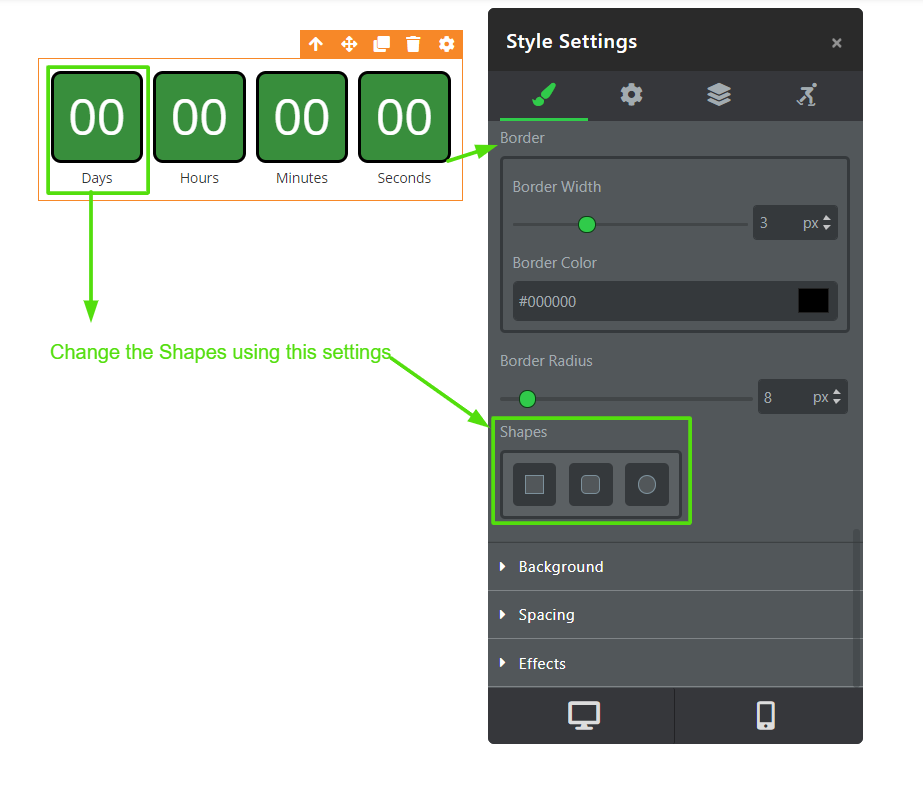 00
Days
00
Hours
00
Minutes
00
Seconds

Change the Shapes using this settings

Style Settings
×

Border
Border Width
3 px
Border Color
#000000
Border Radius
8 px
Shapes

Background
Spacing
Effects