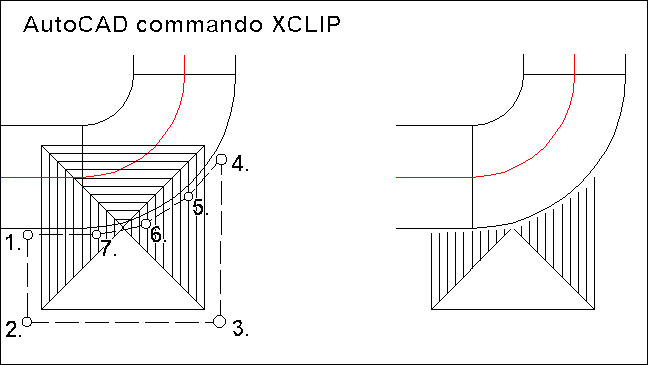 AutoCAD commando XCLIP

4.

5.

6.

1.

7.

2.

3.