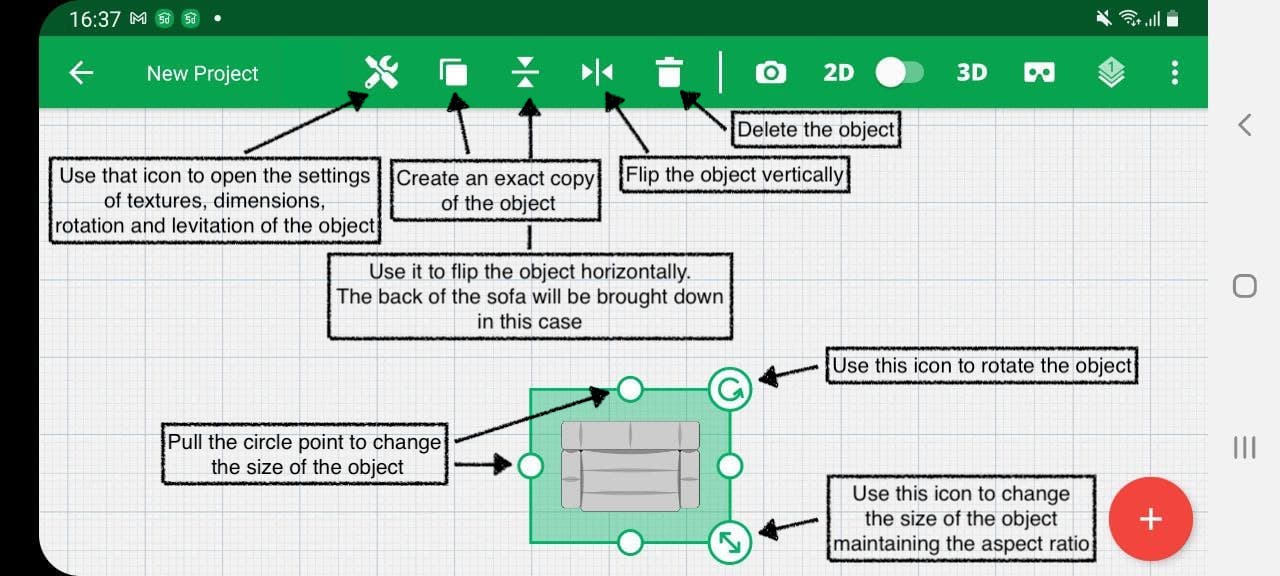 16:37

New Project

2D

3D

Delete the object

Use that icon to open the settings of textures, dimensions, rotation and levitation of the object

Create an exact copy of the object

Flip the object vertically

Use it to flip the object horizontally. The back of the sofa will be brought down in this case

Use this icon to rotate the object

Pull the circle point to change the size of the object

Use this icon to change the size of the object maintaining the aspect ratio

+