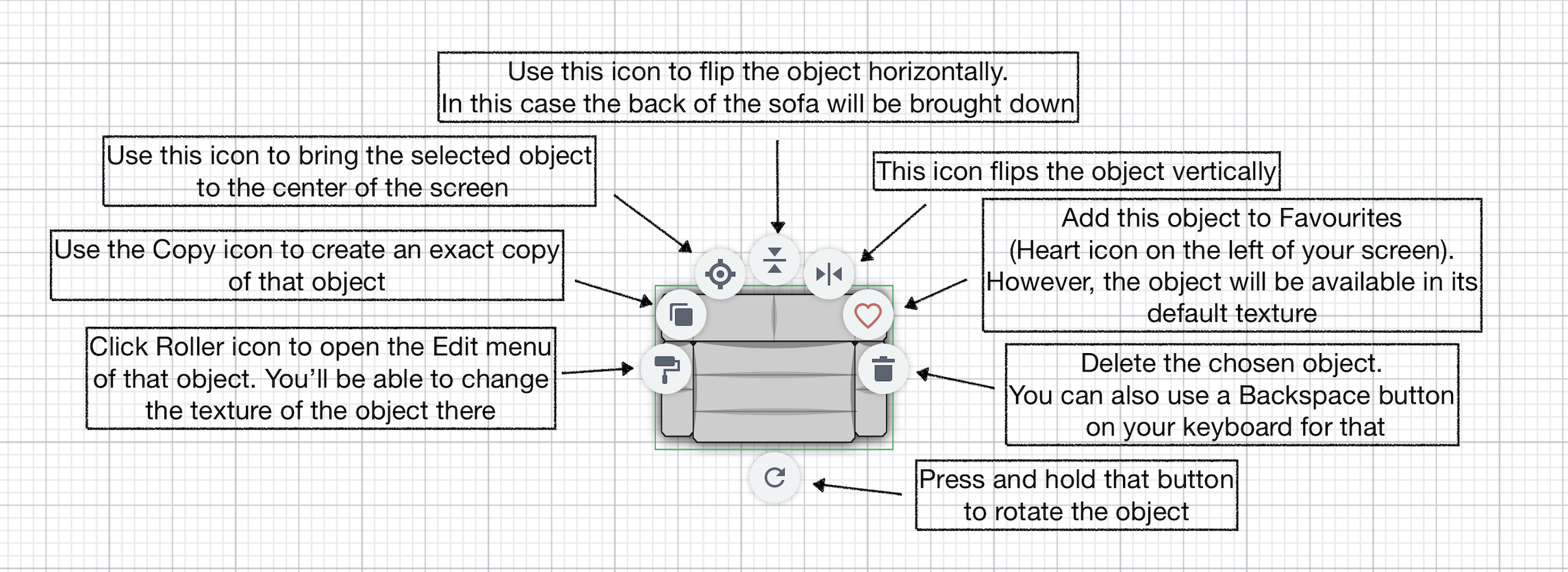 Use this icon to flip the object horizontally.
In this case the back of the sofa will be brought down

Use this icon to bring the selected object to the center of the screen

This icon flips the object vertically

Use the Copy icon to create an exact copy of that object

Add this object to Favourites (Heart icon on the left of your screen). However, the object will be available in its default texture

Click Roller icon to open the Edit menu of that object. You'll be able to change the texture of the object there

Delete the chosen object.
You can also use a Backspace button on your keyboard for that

Press and hold that button to rotate the object