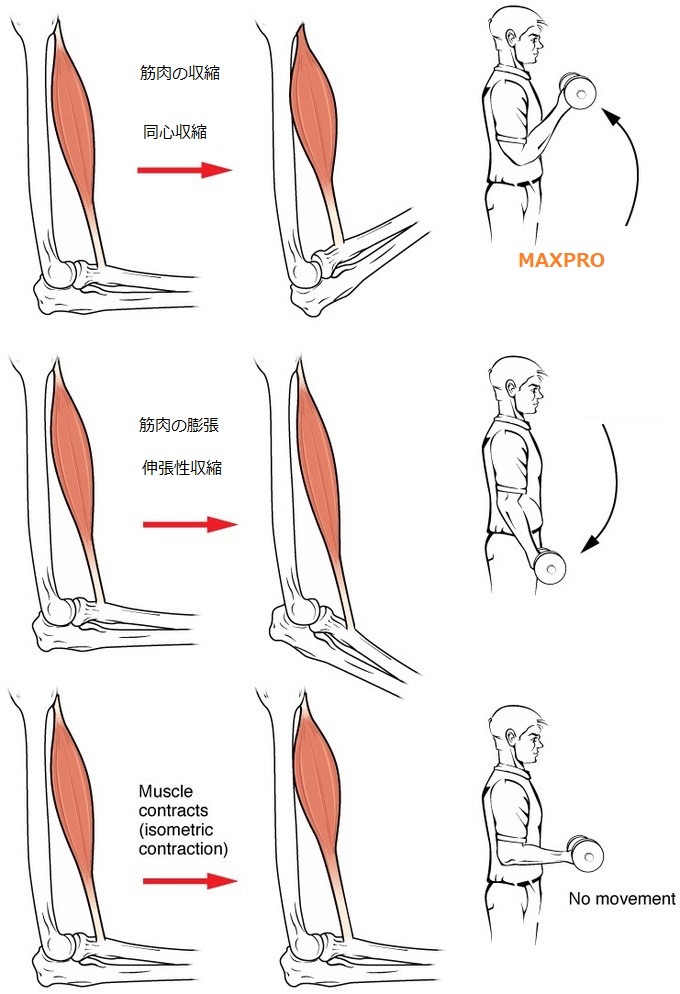 筋肉の収縮

同心収縮

MAXPRO

筋肉の膨張

伸張性収縮

Muscle contracts (isometric contraction)

No movement