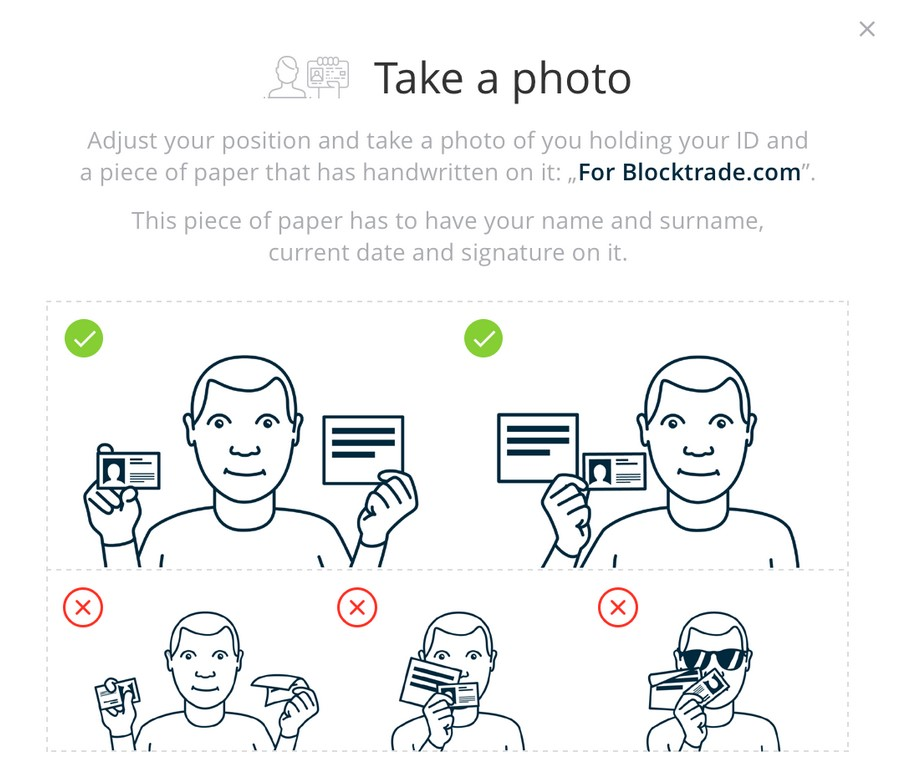 ×

Take a photo

Adjust your position and take a photo of you holding your ID and a piece of paper that has handwritten on it: „For Blocktrade.com”.

This piece of paper has to have your name and surname, current date and signature on it.