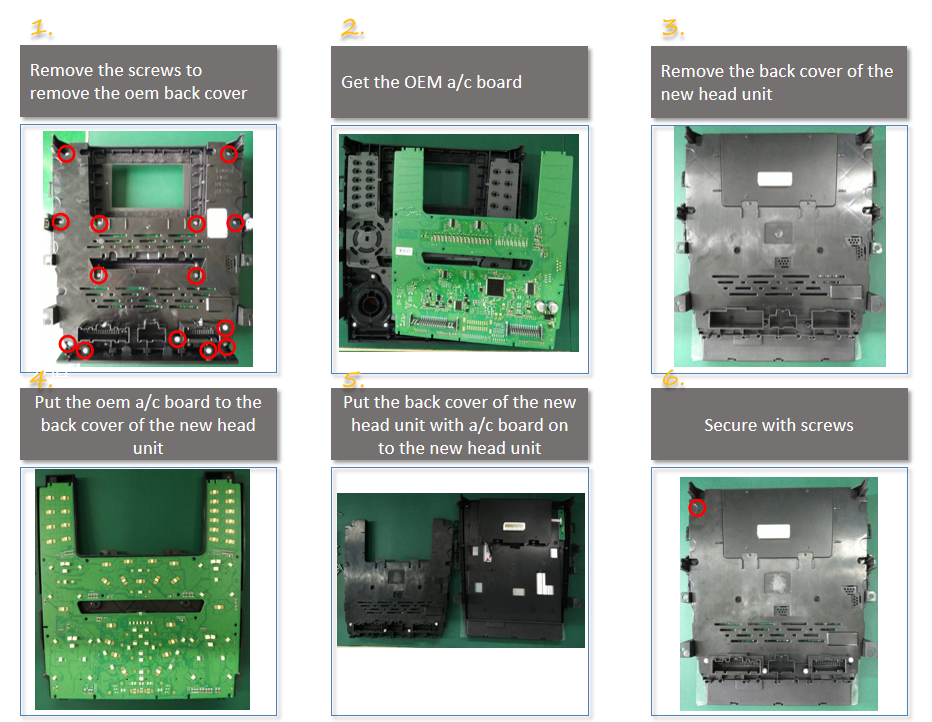 1.

Remove the screws to remove the oem back cover

2.

Get the OEM a/c board

3.

Remove the back cover of the new head unit

4.

Put the oem a/c board to the back cover of the new head unit

5.

Put the back cover of the new head unit with a/c board on to the new head unit

6.

Secure with screws