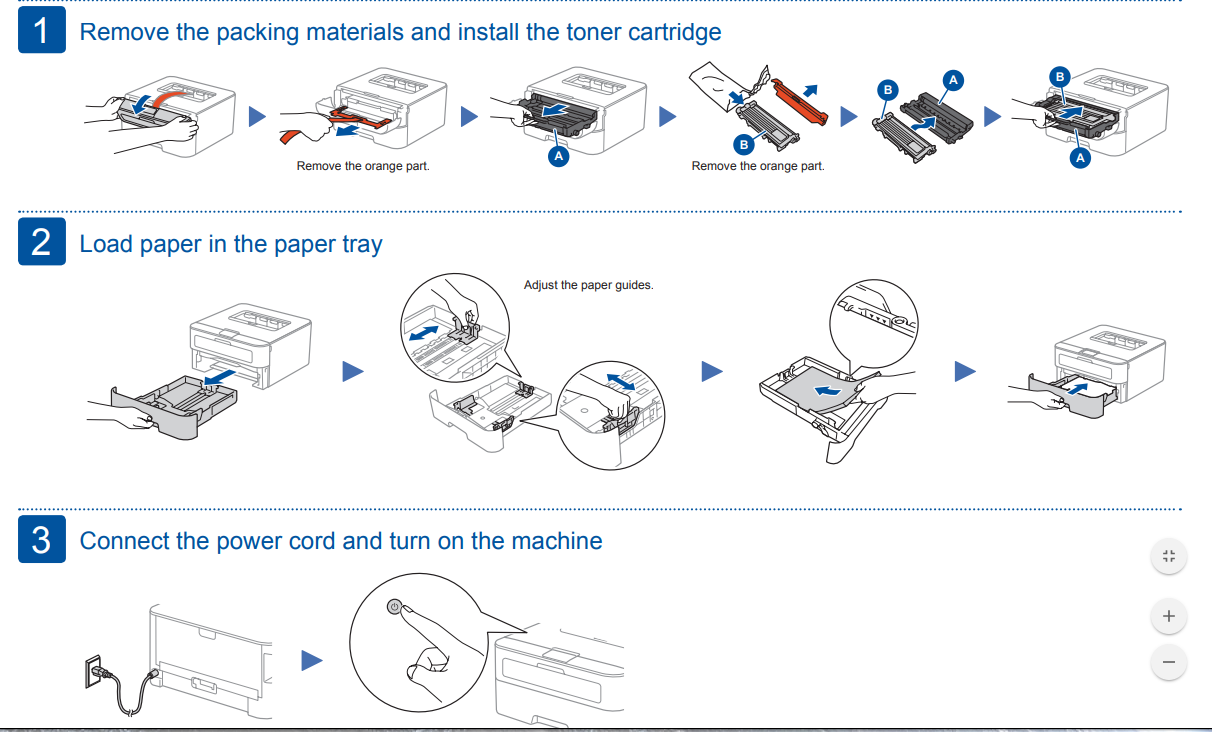 1 Remove the packing materials and install the toner cartridge

Remove the orange part.

A

Remove the orange part.

B

B A

B

A

2 Load paper in the paper tray

Adjust the paper guides.

3 Connect the power cord and turn on the machine

+

−