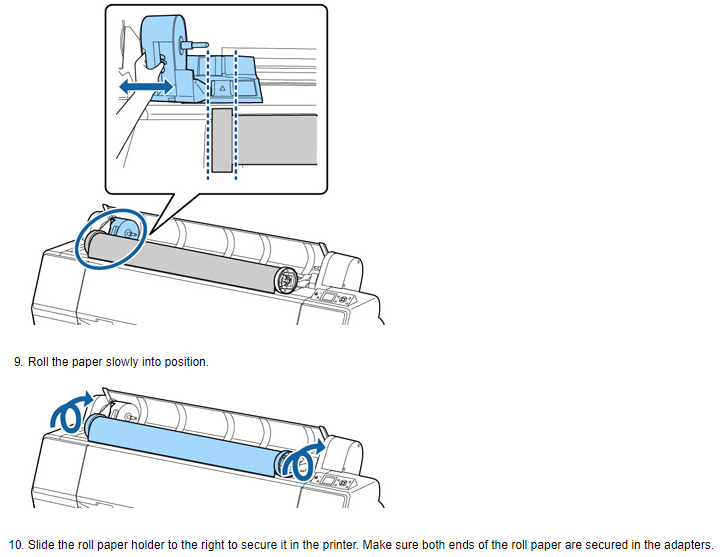 9. Roll the paper slowly into position.

10. Slide the roll paper holder to the right to secure it in the printer. Make sure both ends of the roll paper are secured in the adapters.