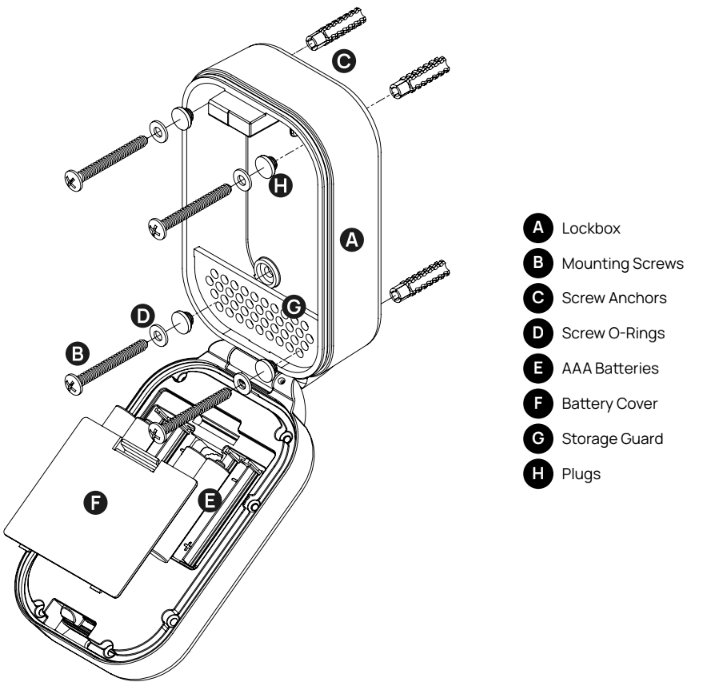 C
H
A
G
D
B
F
E

A Lockbox
B Mounting Screws
C Screw Anchors
D Screw O-Rings
E AAA Batteries
F Battery Cover
G Storage Guard
H Plugs