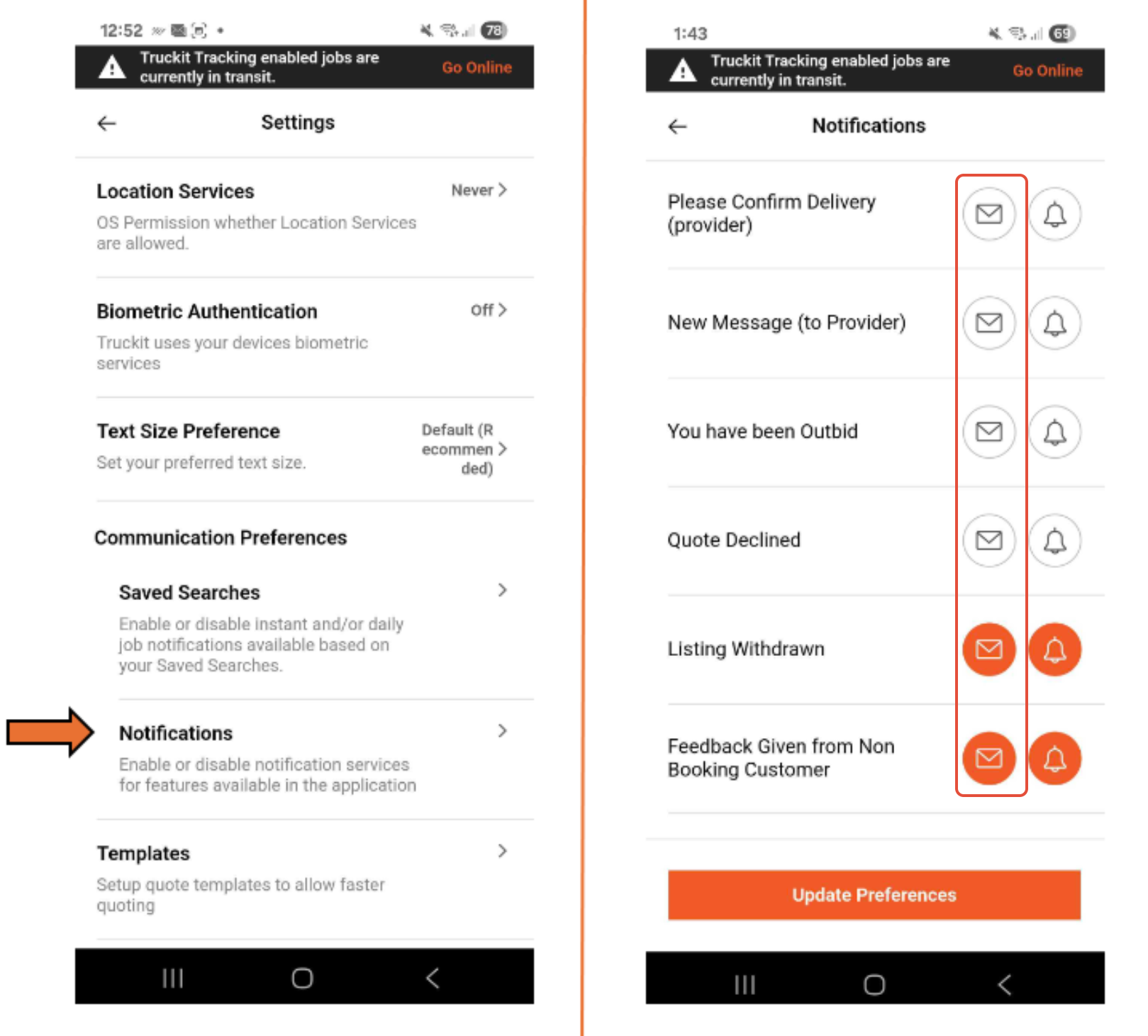 12:52 78

Truckit Tracking enabled jobs are currently in transit. Go Online

Settings

Location Services Never

OS Permission whether Location Services are allowed.

Biometric Authentication Off

Truckit uses your devices biometric services

Text Size Preference Default (Recommended)

Set your preferred text size.

Communication Preferences

Saved Searches

Enable or disable instant and/or daily job notifications available based on your Saved Searches.

Notifications

Enable or disable notification services for features available in the application

Templates

Setup quote templates to allow faster quoting

1:43 69

Truckit Tracking enabled jobs are currently in transit. Go Online

Notifications

Please Confirm Delivery (provider)

New Message (to Provider)

You have been Outbid

Quote Declined

Listing Withdrawn

Feedback Given from Non Booking Customer

Update Preferences