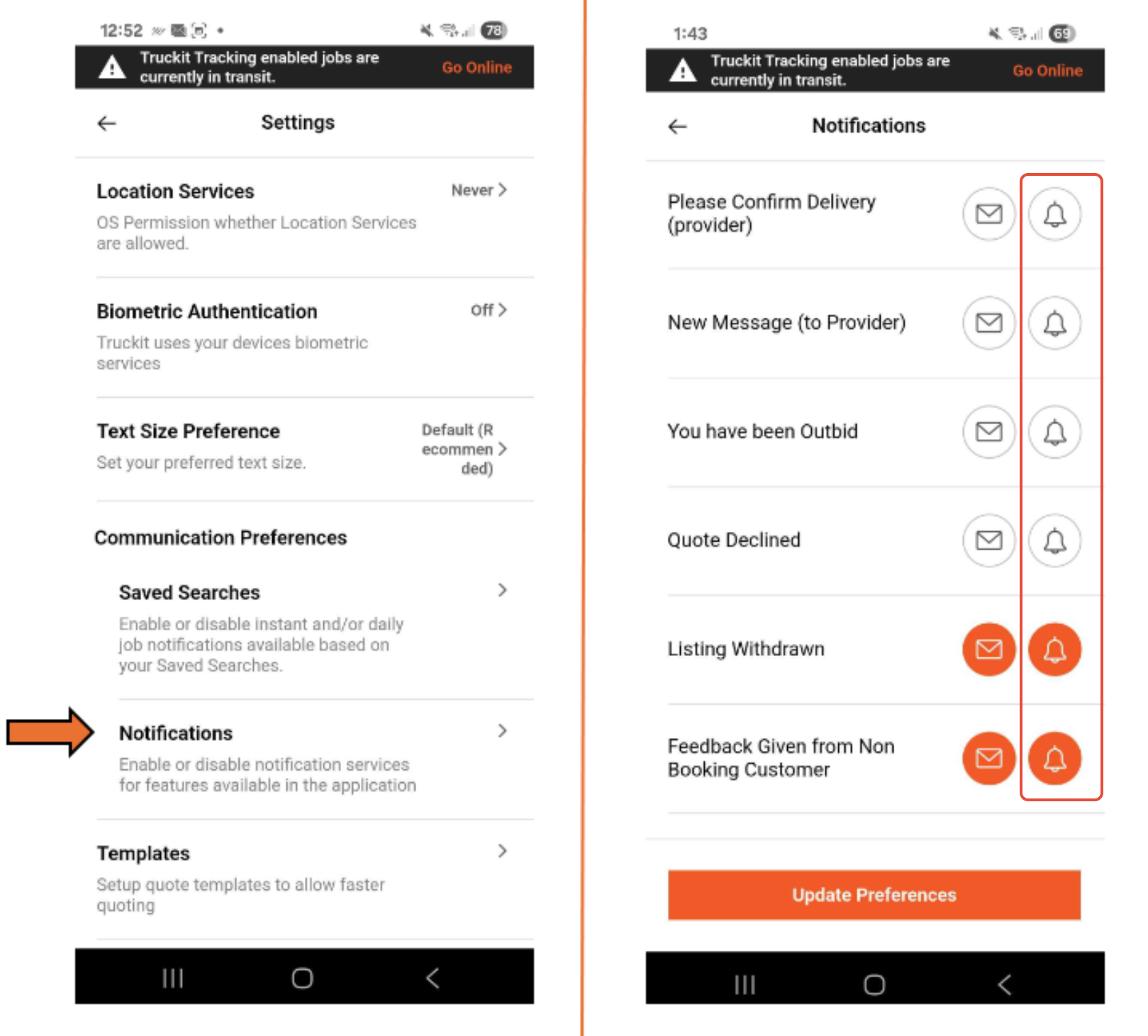 12:52 78

Truckit Tracking enabled jobs are currently in transit. Go Online

Settings

Location Services Never

OS Permission whether Location Services are allowed.

Biometric Authentication Off

Truckit uses your devices biometric services

Text Size Preference Default (Recommended)

Set your preferred text size.

Communication Preferences

Saved Searches

Enable or disable instant and/or daily job notifications available based on your Saved Searches.

Notifications

Enable or disable notification services for features available in the application

Templates

Setup quote templates to allow faster quoting

1:43 69

Truckit Tracking enabled jobs are currently in transit. Go Online

Notifications

Please Confirm Delivery (provider)

New Message (to Provider)

You have been Outbid

Quote Declined

Listing Withdrawn

Feedback Given from Non Booking Customer

Update Preferences