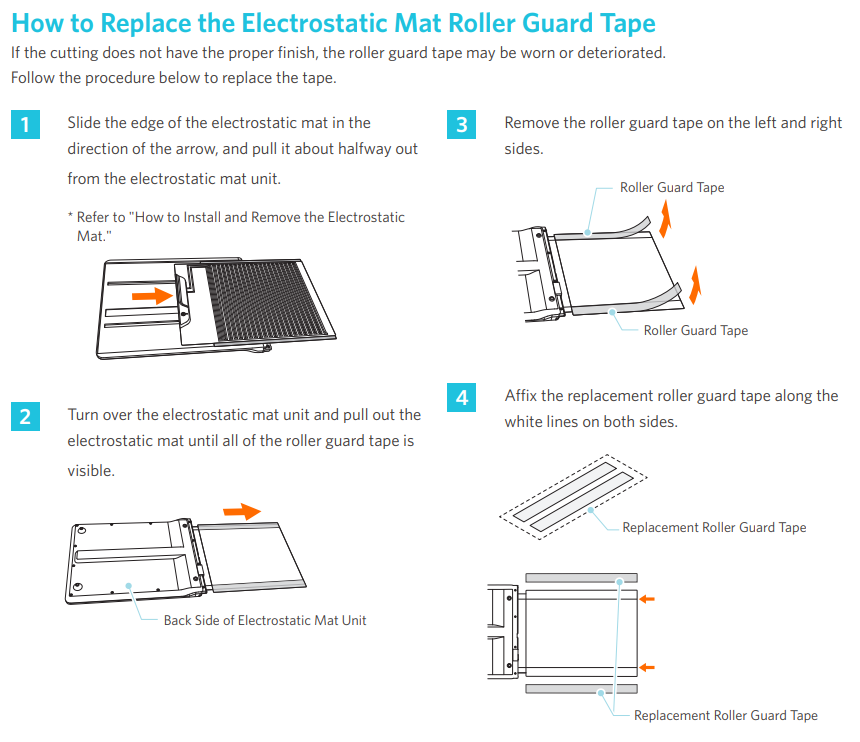 How to Replace the Electrostatic Mat Roller Guard Tape

If the cutting does not have the proper finish, the roller guard tape may be worn or deteriorated. Follow the procedure below to replace the tape.

1 Slide the edge of the electrostatic mat in the direction of the arrow, and pull it about halfway out from the electrostatic mat unit.

* Refer to "How to Install and Remove the Electrostatic Mat."

2 Turn over the electrostatic mat unit and pull out the electrostatic mat until all of the roller guard tape is visible.

Back Side of Electrostatic Mat Unit

3 Remove the roller guard tape on the left and right sides.

Roller Guard Tape

Roller Guard Tape

4 Affix the replacement roller guard tape along the white lines on both sides.

Replacement Roller Guard Tape

Replacement Roller Guard Tape