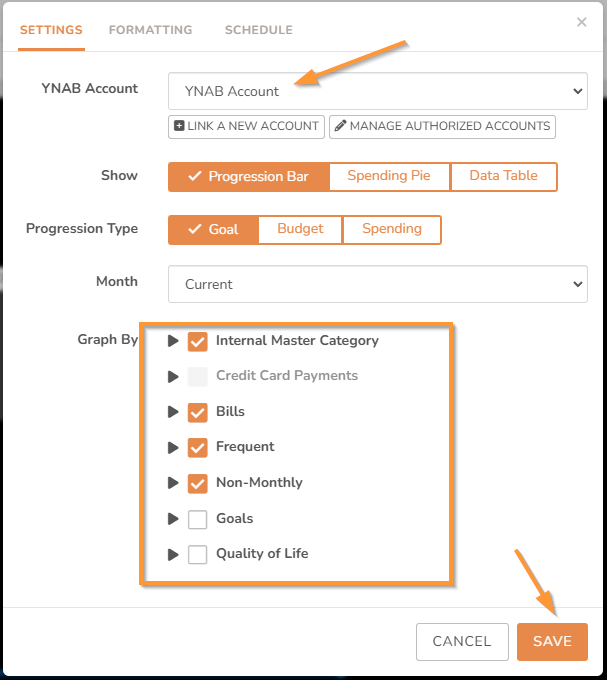 SETTINGS FORMATTING SCHEDULE ×

YNAB Account
YNAB Account
LINK A NEW ACCOUNT
MANAGE AUTHORIZED ACCOUNTS

Show
✓ Progression Bar
Spending Pie
Data Table

Progression Type
✓ Goal
Budget
Spending

Month
Current

Graph By
Internal Master Category
Credit Card Payments
Bills
Frequent
Non-Monthly
Goals
Quality of Life

CANCEL
SAVE