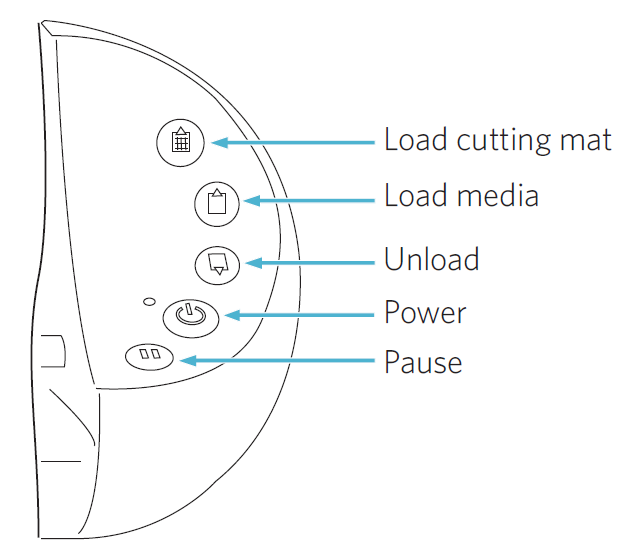 Load cutting mat
Load media
Unload
Power
Pause