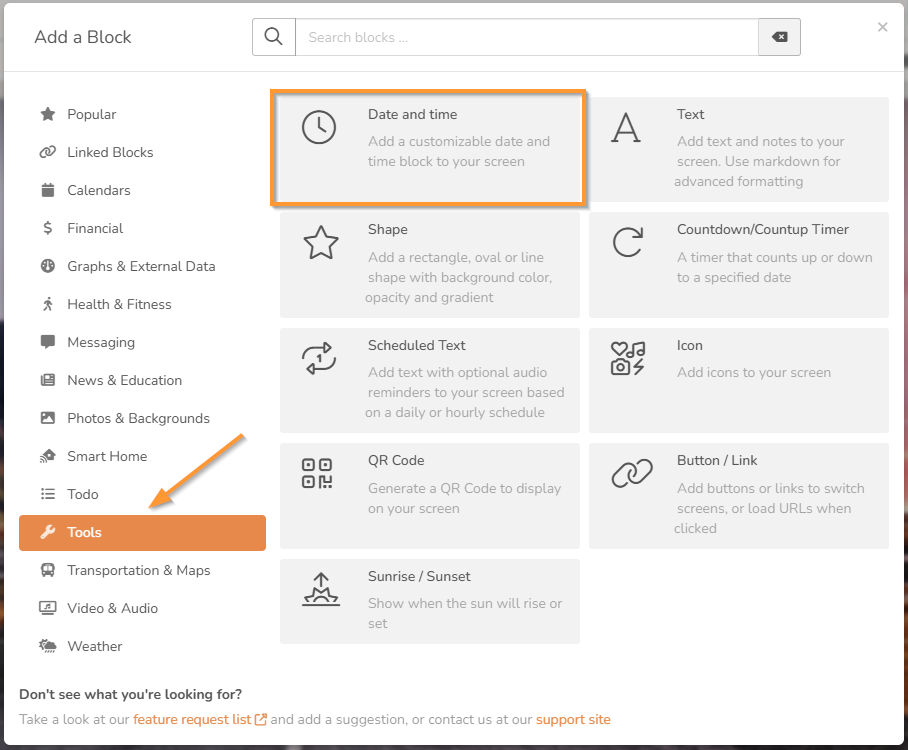 Add a Block

Search blocks ...

×

Popular
Linked Blocks
Calendars
Financial
Graphs & External Data
Health & Fitness
Messaging
News & Education
Photos & Backgrounds
Smart Home
Todo
Tools
Transportation & Maps
Video & Audio
Weather

Date and time
Add a customizable date and time block to your screen

Text
Add text and notes to your screen. Use markdown for advanced formatting

Shape
Add a rectangle, oval or line shape with background color, opacity and gradient

Countdown/Countup Timer
A timer that counts up or down to a specified date

Scheduled Text
Add text with optional audio reminders to your screen based on a daily or hourly schedule

Icon
Add icons to your screen

QR Code
Generate a QR Code to display on your screen

Button / Link
Add buttons or links to switch screens, or load URLs when clicked

Sunrise / Sunset
Show when the sun will rise or set

Don't see what you're looking for?
Take a look at our feature request list and add a suggestion, or contact us at our support site