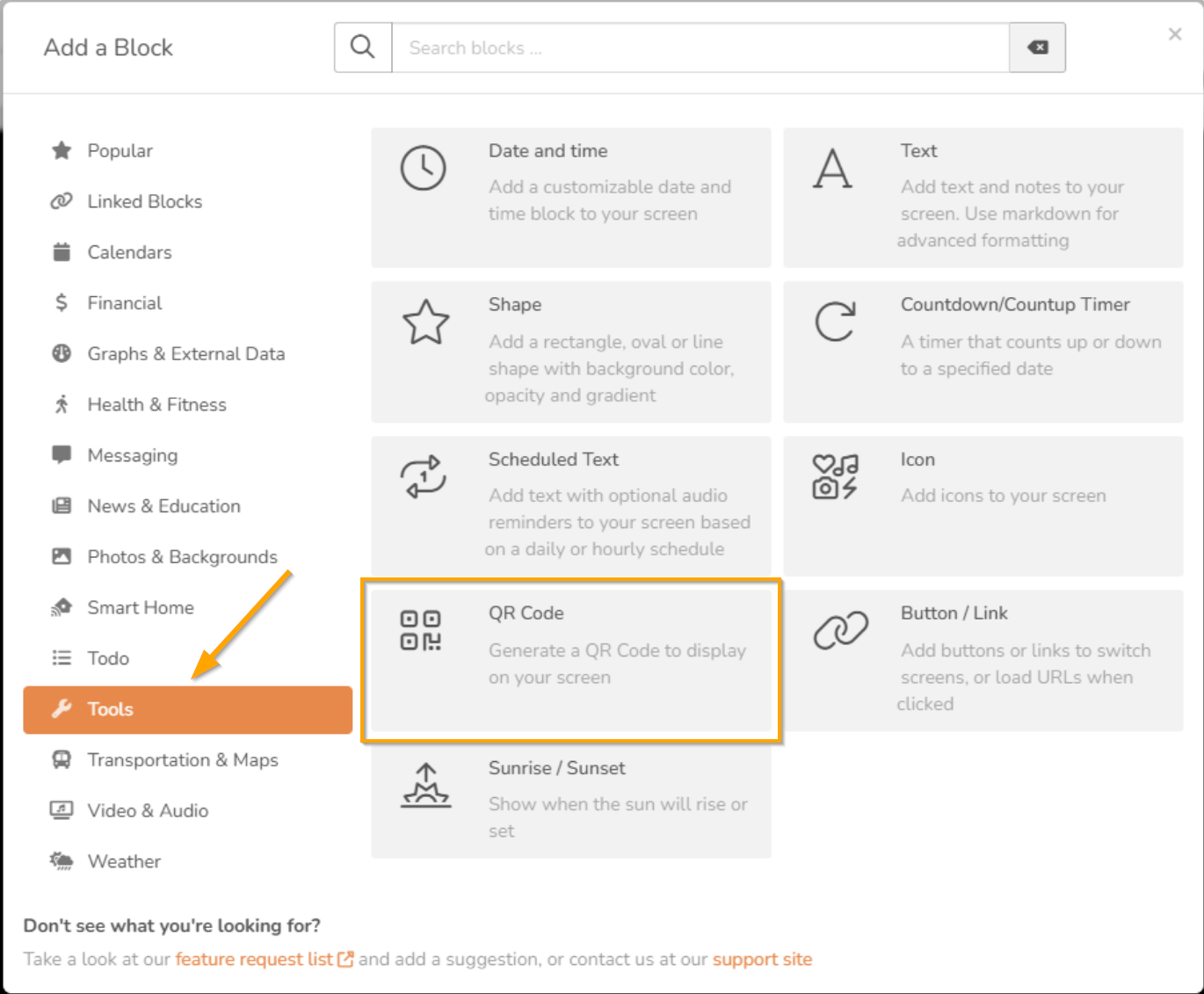 Add a Block

Search blocks ...

×

Popular
Linked Blocks
Calendars
Financial
Graphs & External Data
Health & Fitness
Messaging
News & Education
Photos & Backgrounds
Smart Home
Todo
Tools
Transportation & Maps
Video & Audio
Weather

Date and time
Add a customizable date and time block to your screen

Text
Add text and notes to your screen. Use markdown for advanced formatting

Shape
Add a rectangle, oval or line shape with background color, opacity and gradient

Countdown/Countup Timer
A timer that counts up or down to a specified date

Scheduled Text
Add text with optional audio reminders to your screen based on a daily or hourly schedule

Icon
Add icons to your screen

QR Code
Generate a QR Code to display on your screen

Button / Link
Add buttons or links to switch screens, or load URLs when clicked

Sunrise / Sunset
Show when the sun will rise or set

Don't see what you're looking for?

Take a look at our feature request list and add a suggestion, or contact us at our support site