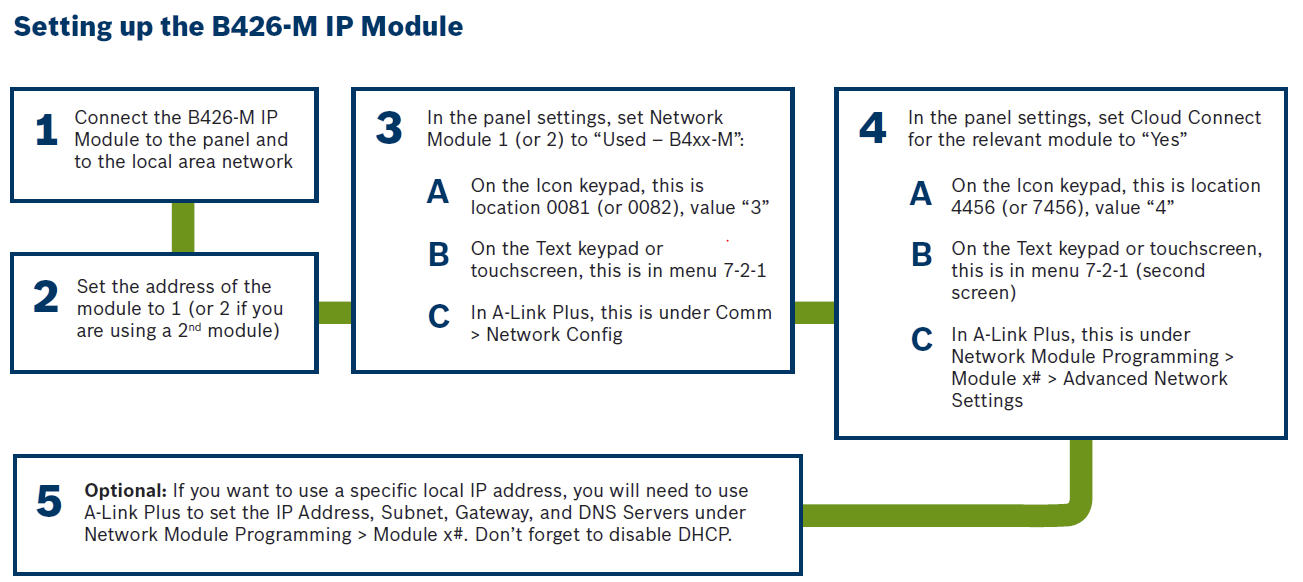 Setting up the B426-M IP Module

1 Connect the B426-M IP Module to the panel and to the local area network

2 Set the address of the module to 1 (or 2 if you are using a 2$^{nd}$ module)

3 In the panel settings, set Network Module 1 (or 2) to “Used – B4xx-M”:

A On the Icon keypad, this is location 0081 (or 0082), value “3”

B On the Text keypad or touchscreen, this is in menu 7-2-1

C In A-Link Plus, this is under Comm > Network Config

4 In the panel settings, set Cloud Connect for the relevant module to “Yes”

A On the Icon keypad, this is location 4456 (or 7456), value “4”

B On the Text keypad or touchscreen, this is in menu 7-2-1 (second screen)

C In A-Link Plus, this is under Network Module Programming > Module x# > Advanced Network Settings

5 Optional: If you want to use a specific local IP address, you will need to use A-Link Plus to set the IP Address, Subnet, Gateway, and DNS Servers under Network Module Programming > Module x#. Don’t forget to disable DHCP.