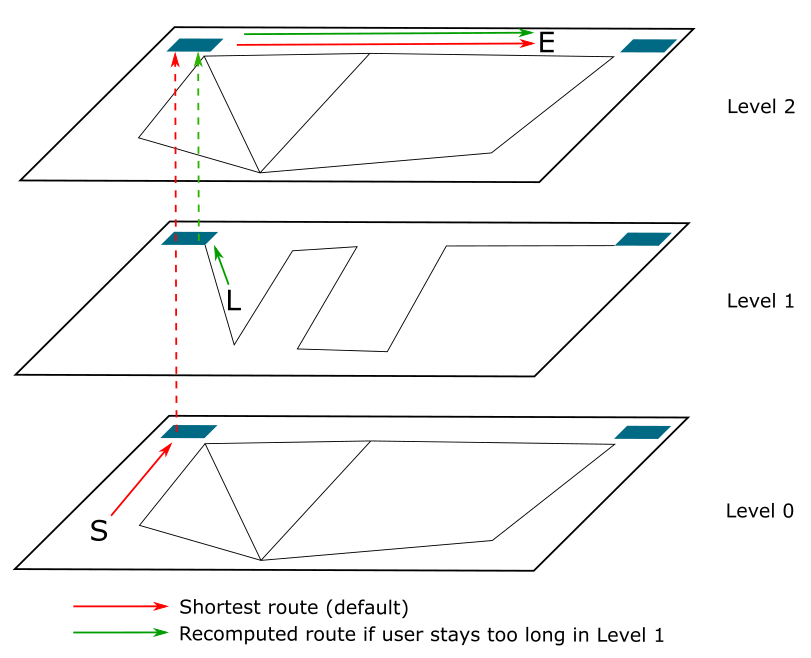 E

Level 2

L

Level 1

S

Level 0

Shortest route (default)
Recomputed route if user stays too long in Level 1