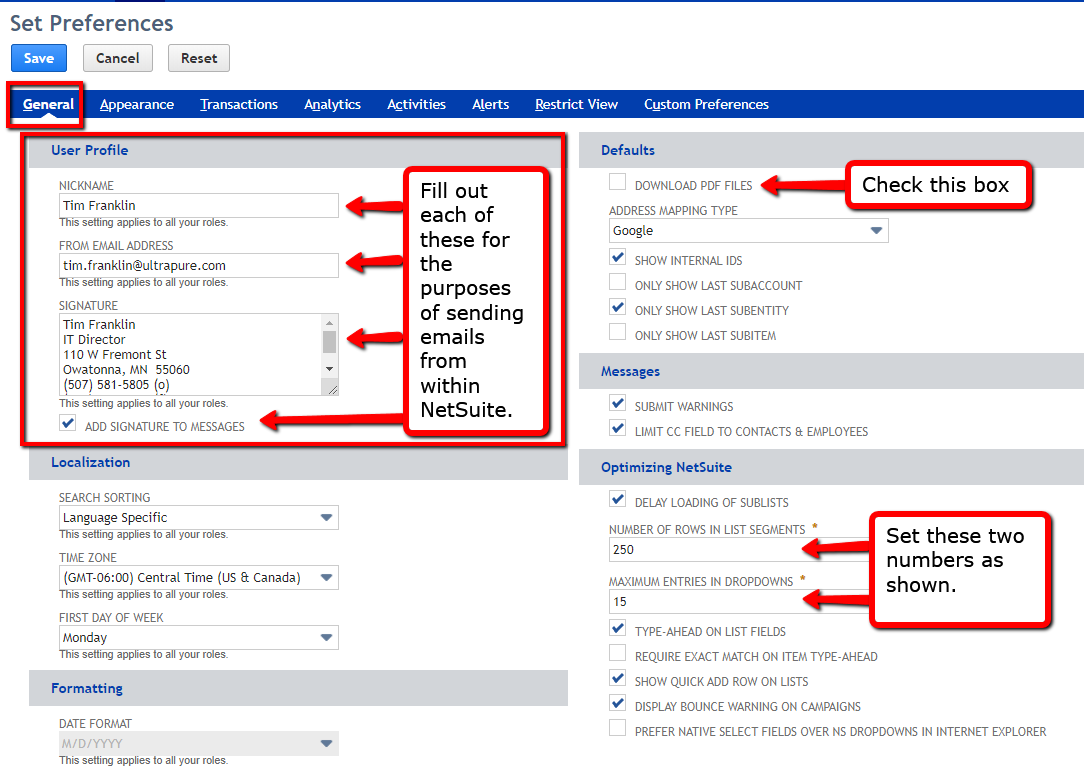 Set Preferences

Save Cancel Reset

General Appearance Transactions Analytics Activities Alerts Restrict View Custom Preferences

User Profile

NICKNAME
Tim Franklin
This setting applies to all your roles.

FROM EMAIL ADDRESS
tim.franklin@ultrapure.com
This setting applies to all your roles.

SIGNATURE
Tim Franklin
IT Director
110 W Fremont St
Owatonna, MN 55060
(507) 581-5805 (o)
This setting applies to all your roles.

ADD SIGNATURE TO MESSAGES

Fill out each of these for the purposes of sending emails from within NetSuite.

Localization

SEARCH SORTING
Language Specific
This setting applies to all your roles.

TIME ZONE
(GMT-06:00) Central Time (US & Canada)
This setting applies to all your roles.

FIRST DAY OF WEEK
Monday
This setting applies to all your roles.

Formatting

DATE FORMAT
M/D/YYYY
This setting applies to all your roles.

Defaults

DOWNLOAD PDF FILES

Check this box

ADDRESS MAPPING TYPE
Google

SHOW INTERNAL IDS
ONLY SHOW LAST SUBACCOUNT
ONLY SHOW LAST SUBENTITY
ONLY SHOW LAST SUBITEM

Messages

SUBMIT WARNINGS
LIMIT CC FIELD TO CONTACTS & EMPLOYEES

Optimizing NetSuite

DELAY LOADING OF SUBLISTS

NUMBER OF ROWS IN LIST SEGMENTS *
250

MAXIMUM ENTRIES IN DROPDOWNS *
15

Set these two numbers as shown.

TYPE-AHEAD ON LIST FIELDS
REQUIRE EXACT MATCH ON ITEM TYPE-AHEAD
SHOW QUICK ADD ROW ON LISTS
DISPLAY BOUNCE WARNING ON CAMPAIGNS
PREFER NATIVE SELECT FIELDS OVER NS DROPDOWNS IN INTERNET EXPLORER