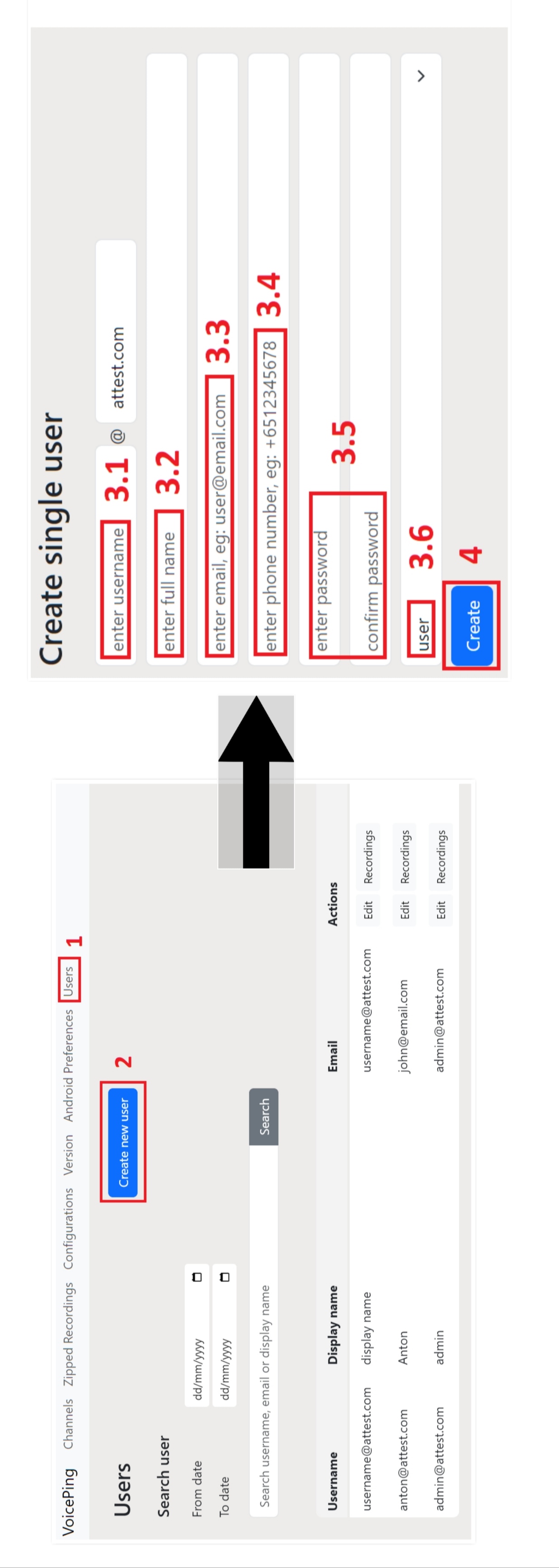 VoicePing Channels Zipped Recordings Configurations Version Android Preferences Users 1

Users

Create new user 2

Search user

From date dd/mm/yyyy

To date dd/mm/yyyy

Search username, email or display name

Search

| Username | Display name | Email | Actions |
|---|---|---|---|
| username@attest.com | display name | username@attest.com | Edit Recordings |
| anton@attest.com | Anton | john@email.com | Edit Recordings |
| admin@attest.com | admin | admin@attest.com | Edit Recordings |

Create single user

enter username 3.1 @ attest.com

enter full name 3.2

enter email, eg: user@email.com 3.3

enter phone number, eg: +6512345678 3.4

enter password 3.5

confirm password

user 3.6

Create 4