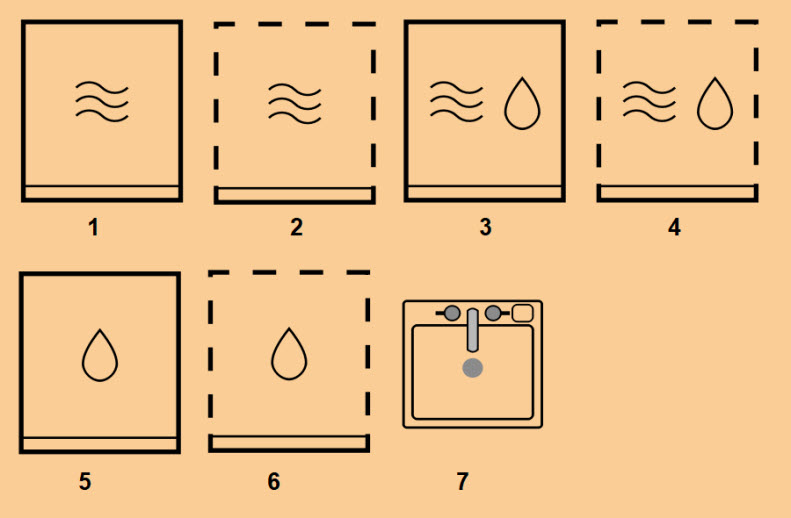 1

2

3

4

5

6

7