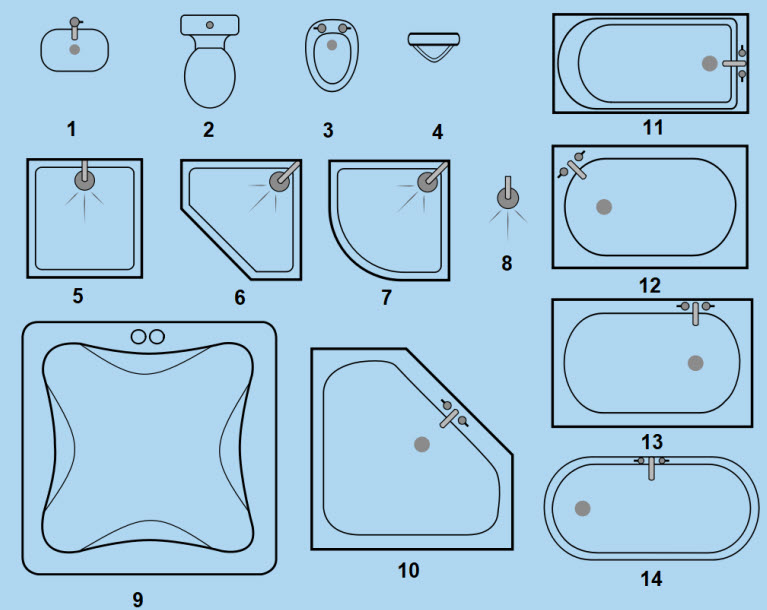 1
2
3
4
11
5
6
7
8
12
13
9
10
14