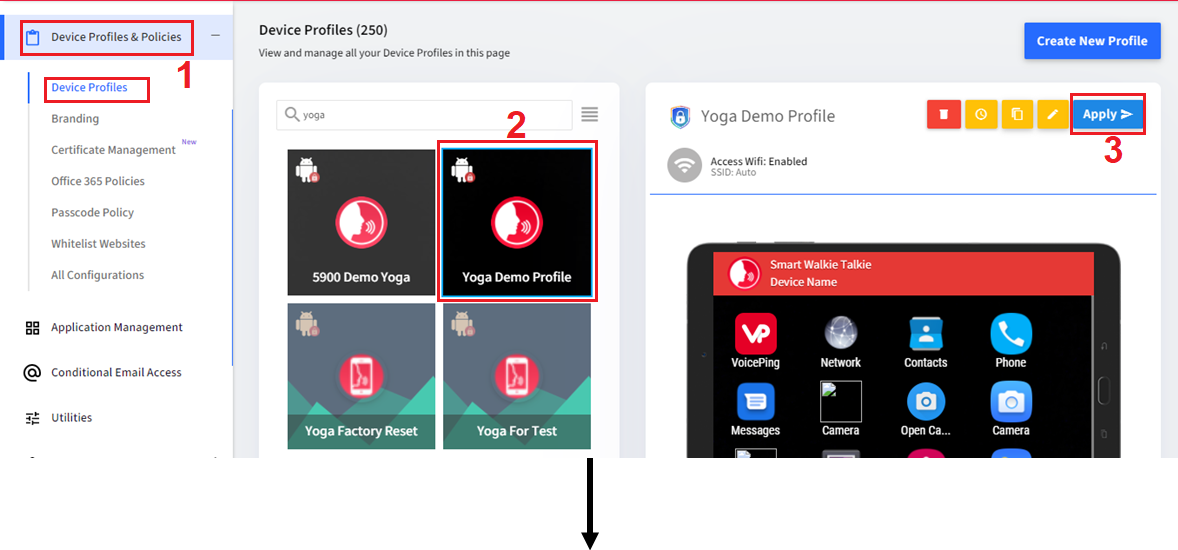 Device Profiles & Policies
1
Device Profiles
Branding
Certificate Management New
Office 365 Policies
Passcode Policy
Whitelist Websites
All Configurations
Application Management
Conditional Email Access
Utilities

Device Profiles (250)
View and manage all your Device Profiles in this page
Create New Profile

yoga
2
5900 Demo Yoga
Yoga Demo Profile
Yoga Factory Reset
Yoga For Test

Yoga Demo Profile
Apply
3
Access Wifi: Enabled
SSID: Auto

Smart Walkie Talkie
Device Name
VoicePing
Network
Contacts
Phone
Messages
Camera
Open Ca...
Camera