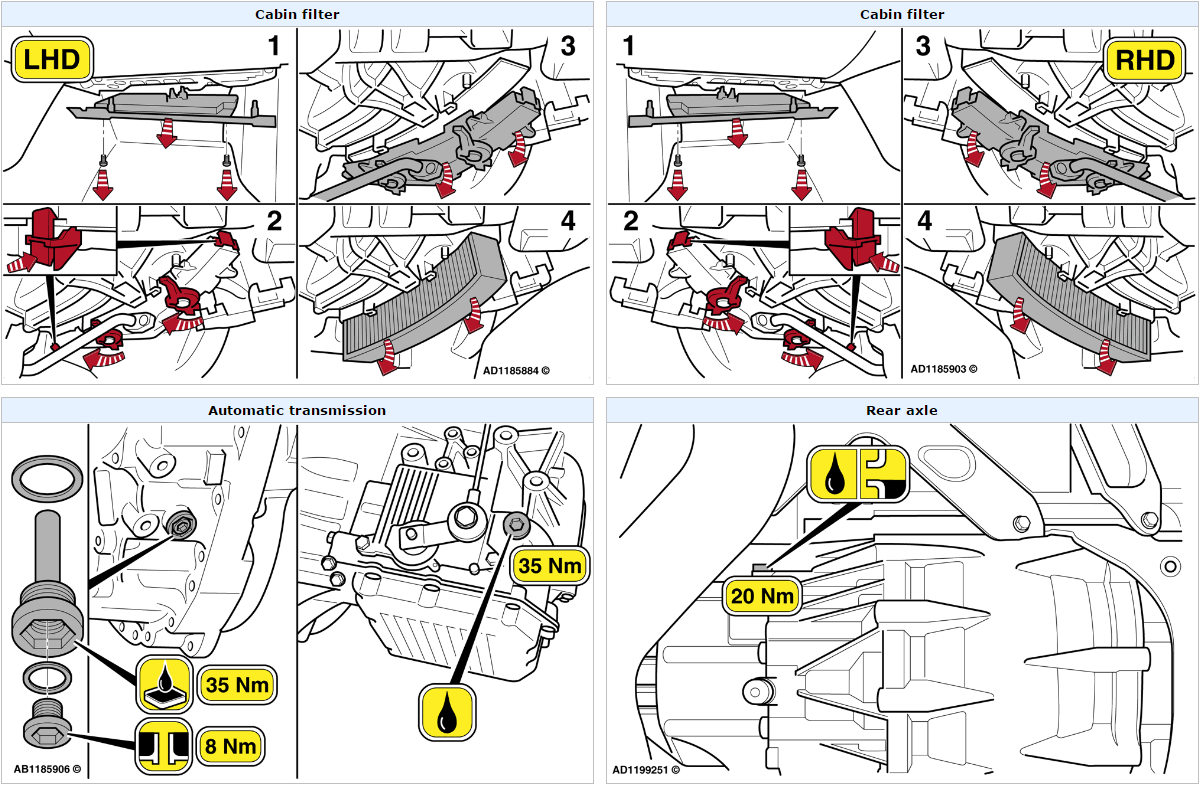 Cabin filter

LHD

1

3

2

4

AD1185884 ©

Cabin filter

1

3

RHD

2

4

AD1185903 ©

Automatic transmission

35 Nm

35 Nm

8 Nm

AB1185906 ©

Rear axle

20 Nm

AD1199251 ©